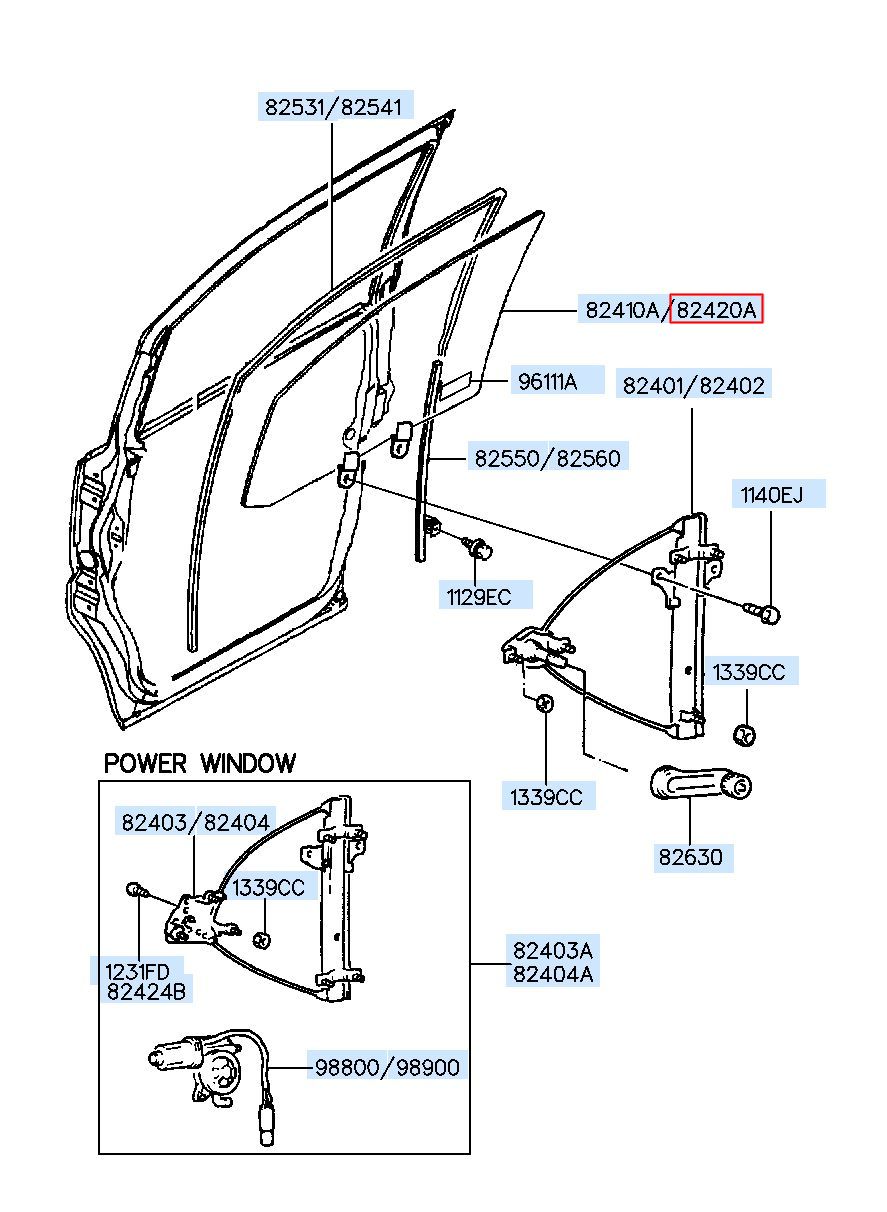 82531/82541

82410A/82420A

96111A

82401/82402

82550/82560

1140EJ

1129EC

1339CC

1339CC

82630

POWER WINDOW

82403/82404

1339CC

1231FD
82424B

82403A
82404A

98800/98900