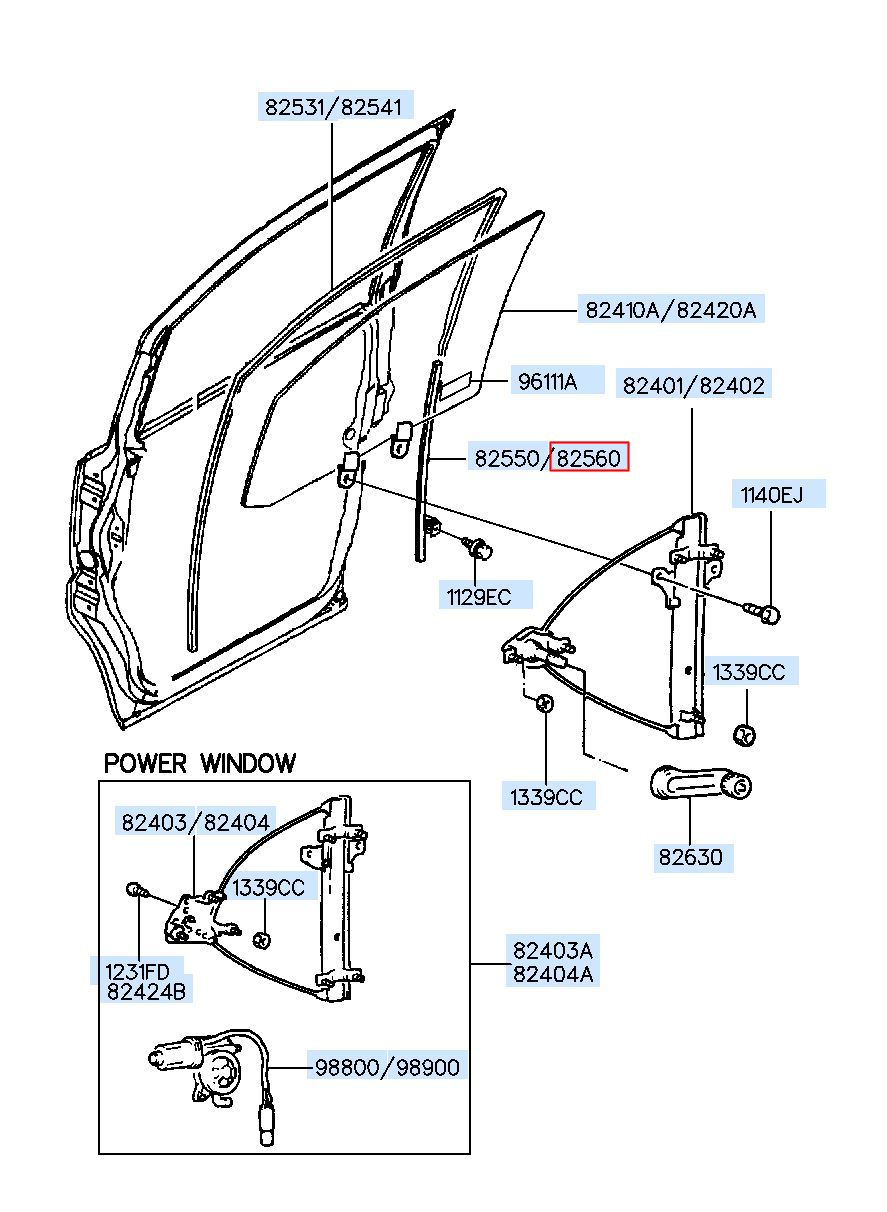 82531/82541

82410A/82420A

96111A

82401/82402

82550/82560

1140EJ

1129EC

1339CC

1339CC

82630

POWER WINDOW

82403/82404

1339CC

1231FD
82424B

82403A
82404A

98800/98900