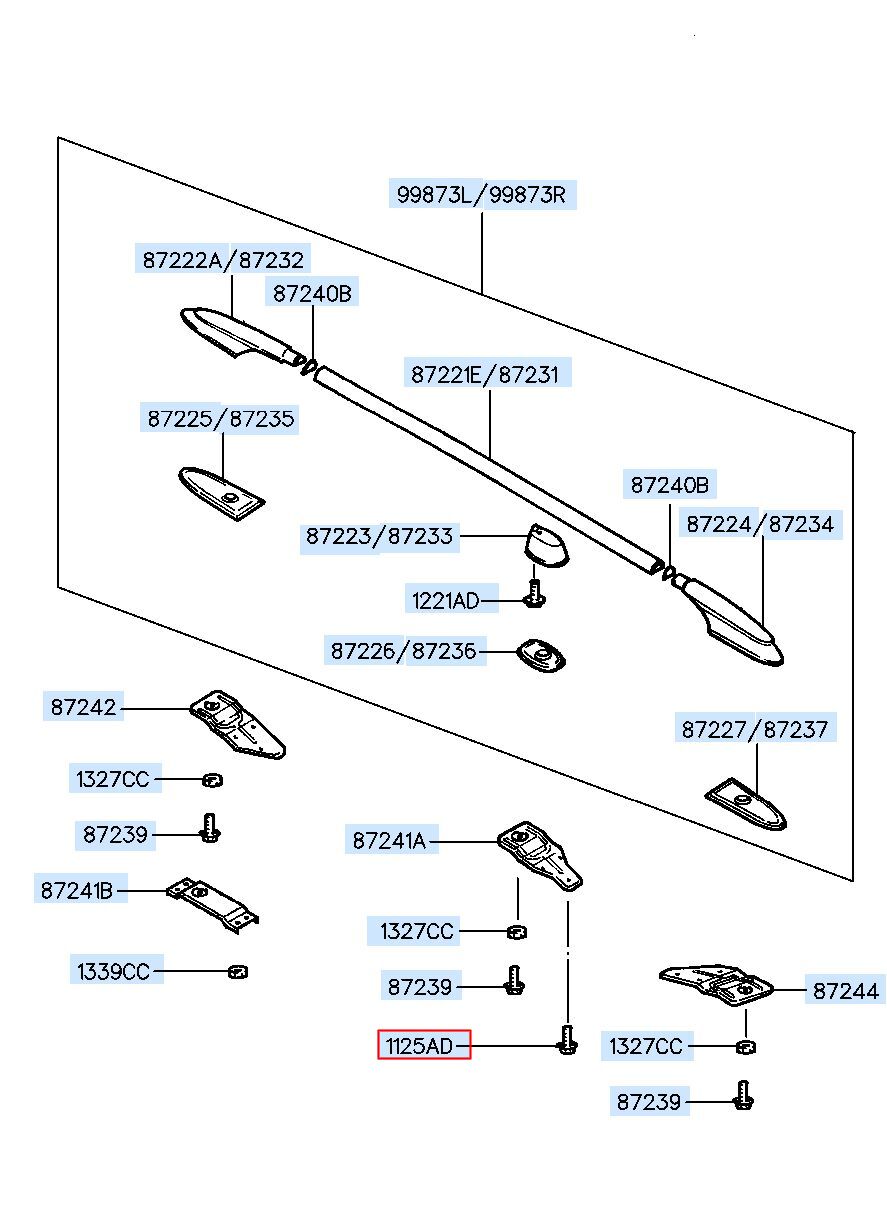 99873L/99873R

87222A/87232

87240B

87221E/87231

87225/87235

87240B

87224/87234

87223/87233

1221AD

87226/87236

87242

87227/87237

1327CC

87239

87241A

87241B

1327CC

1339CC

87239

87244

1125AD

1327CC

87239