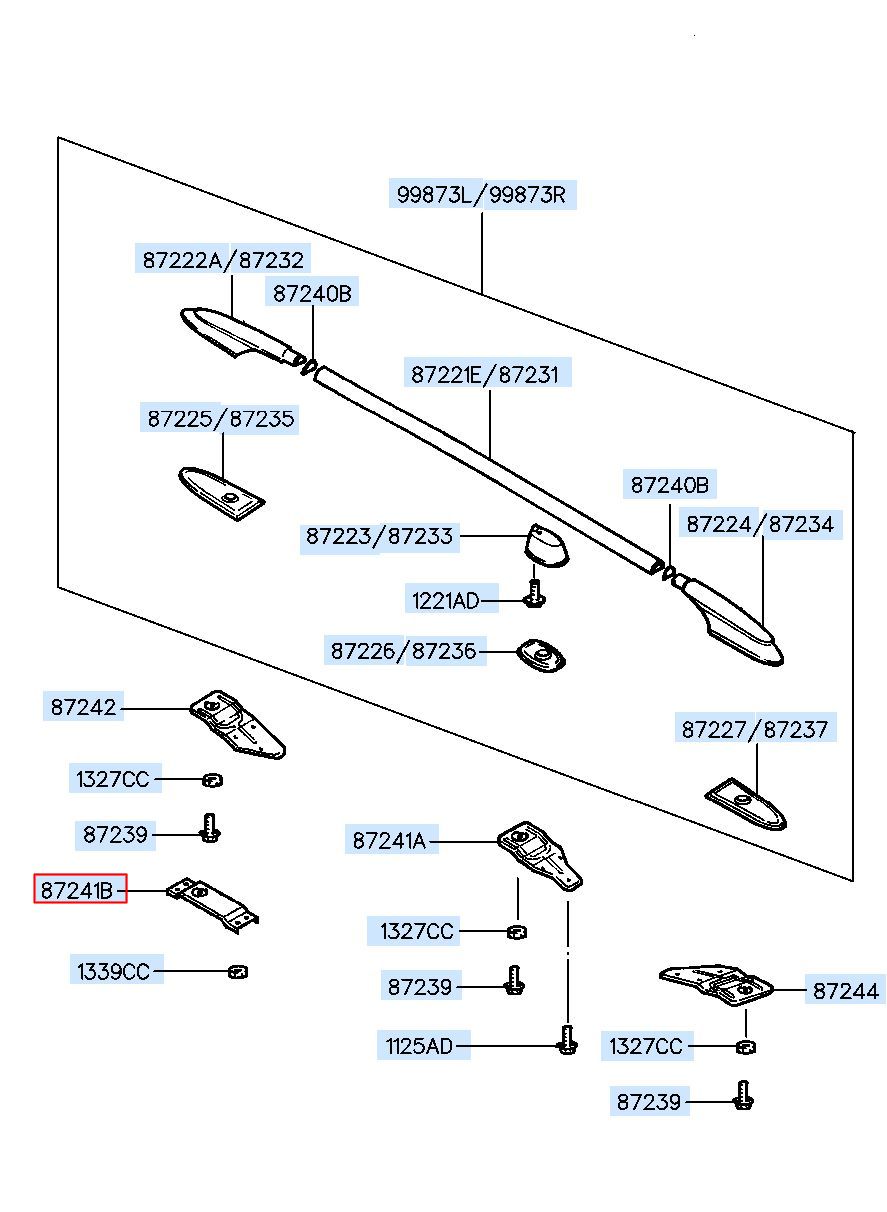 99873L/99873R
87222A/87232
87240B
87221E/87231
87225/87235
87240B
87224/87234
87223/87233
1221AD
87226/87236
87242
87227/87237
1327CC
87239
87241A
87241B
1327CC
1339CC
87239
87244
1125AD
1327CC
87239