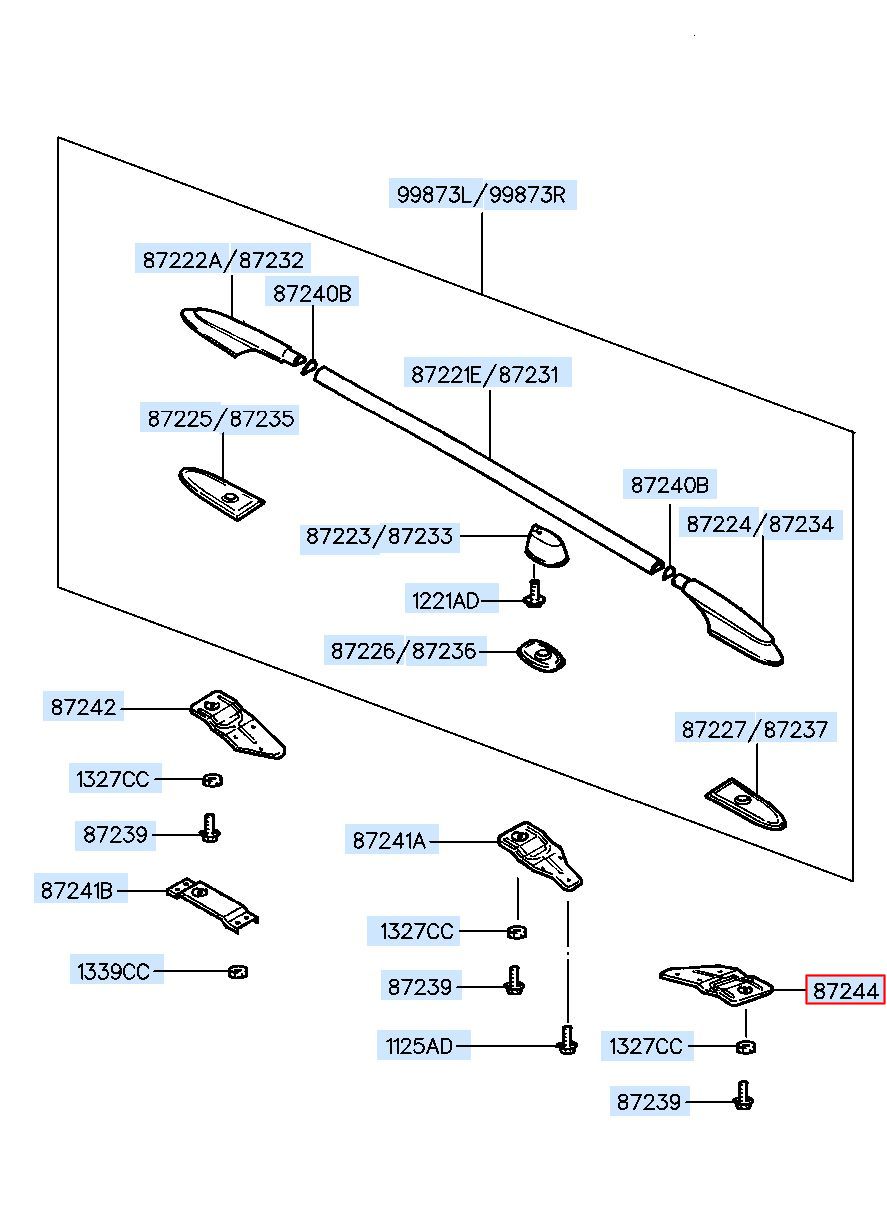 99873L/99873R
87222A/87232
87240B
87221E/87231
87225/87235
87240B
87224/87234
87223/87233
1221AD
87226/87236
87242
87227/87237
1327CC
87239
87241A
87241B
1327CC
1339CC
87239
87244
1125AD
1327CC
87239