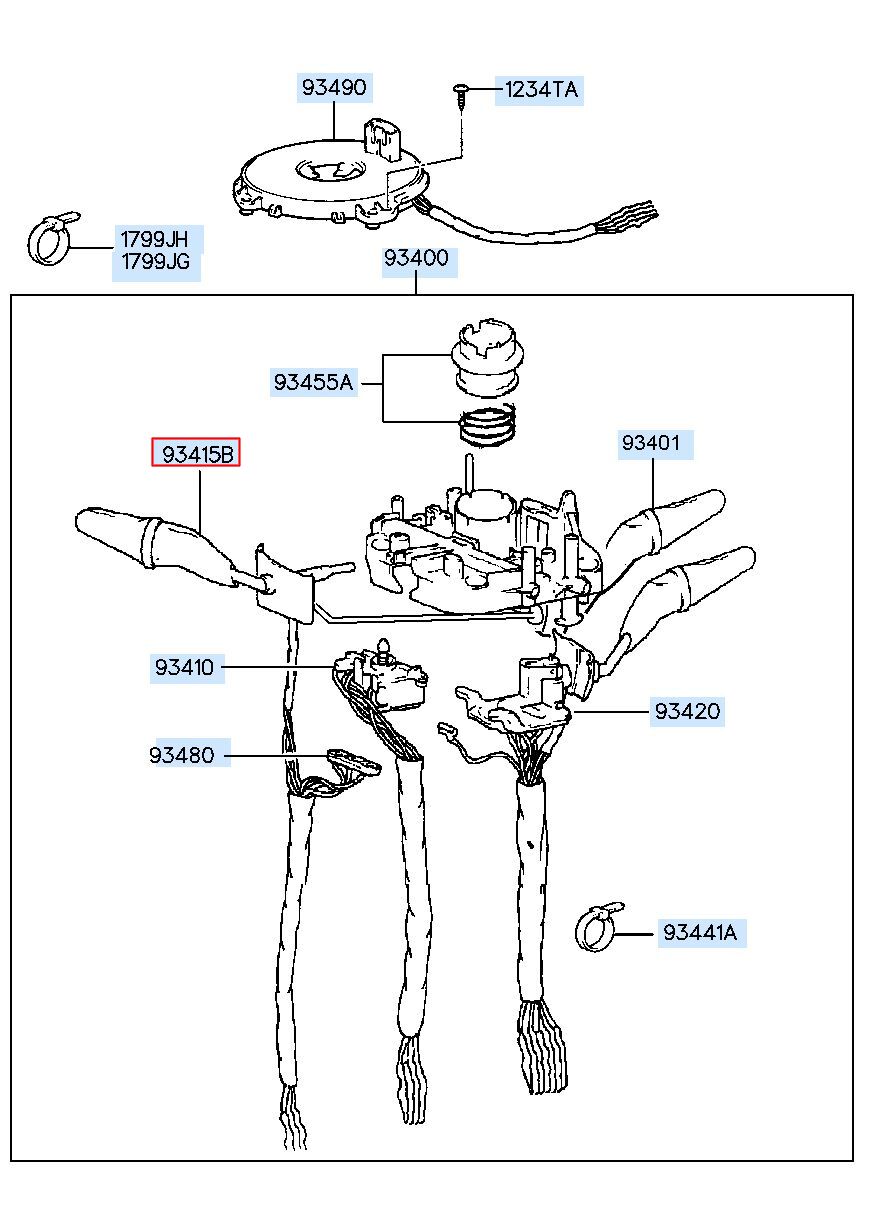 93490
1234TA
1799JH
1799JG
93400
93455A
93415B
93401
93410
93420
93480
93441A