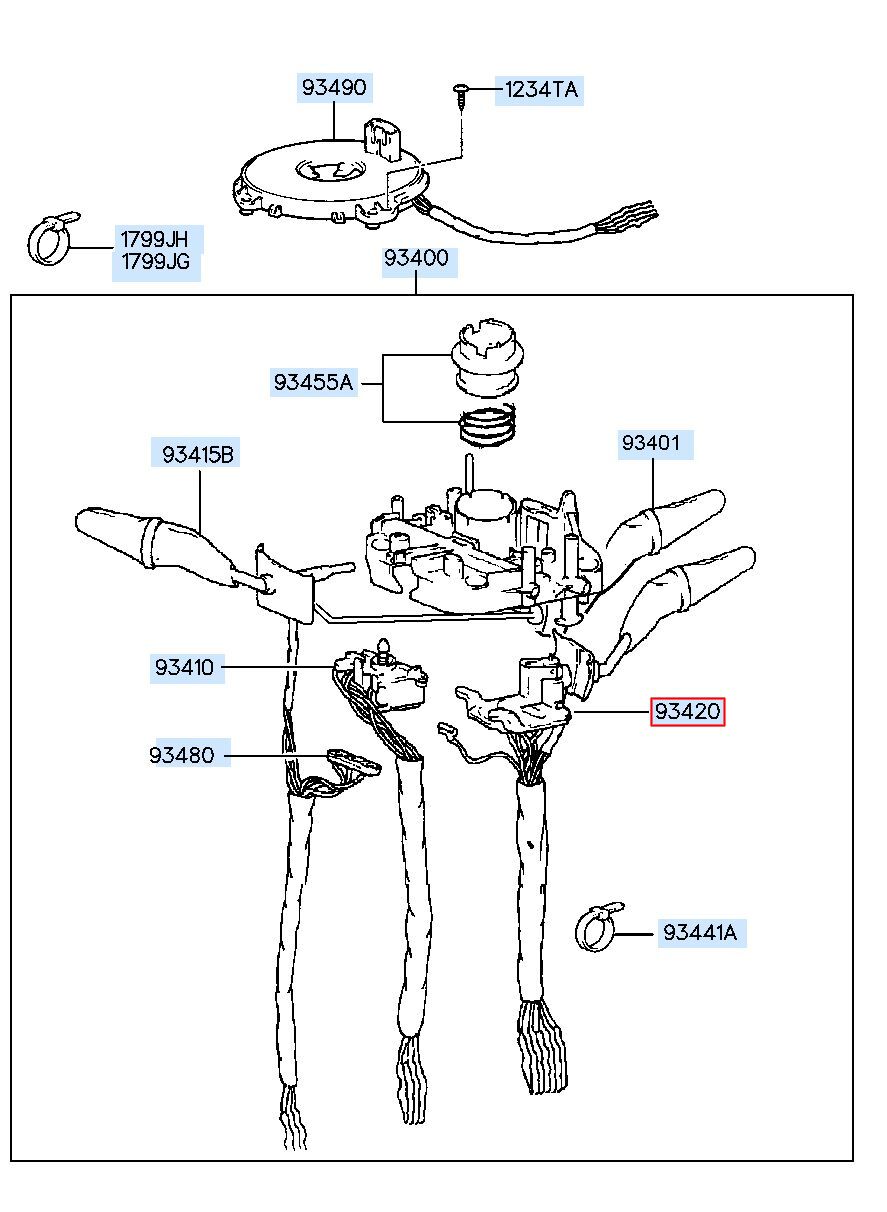 93490
1234TA
1799JH
1799JG
93400
93455A
93415B
93401
93410
93420
93480
93441A