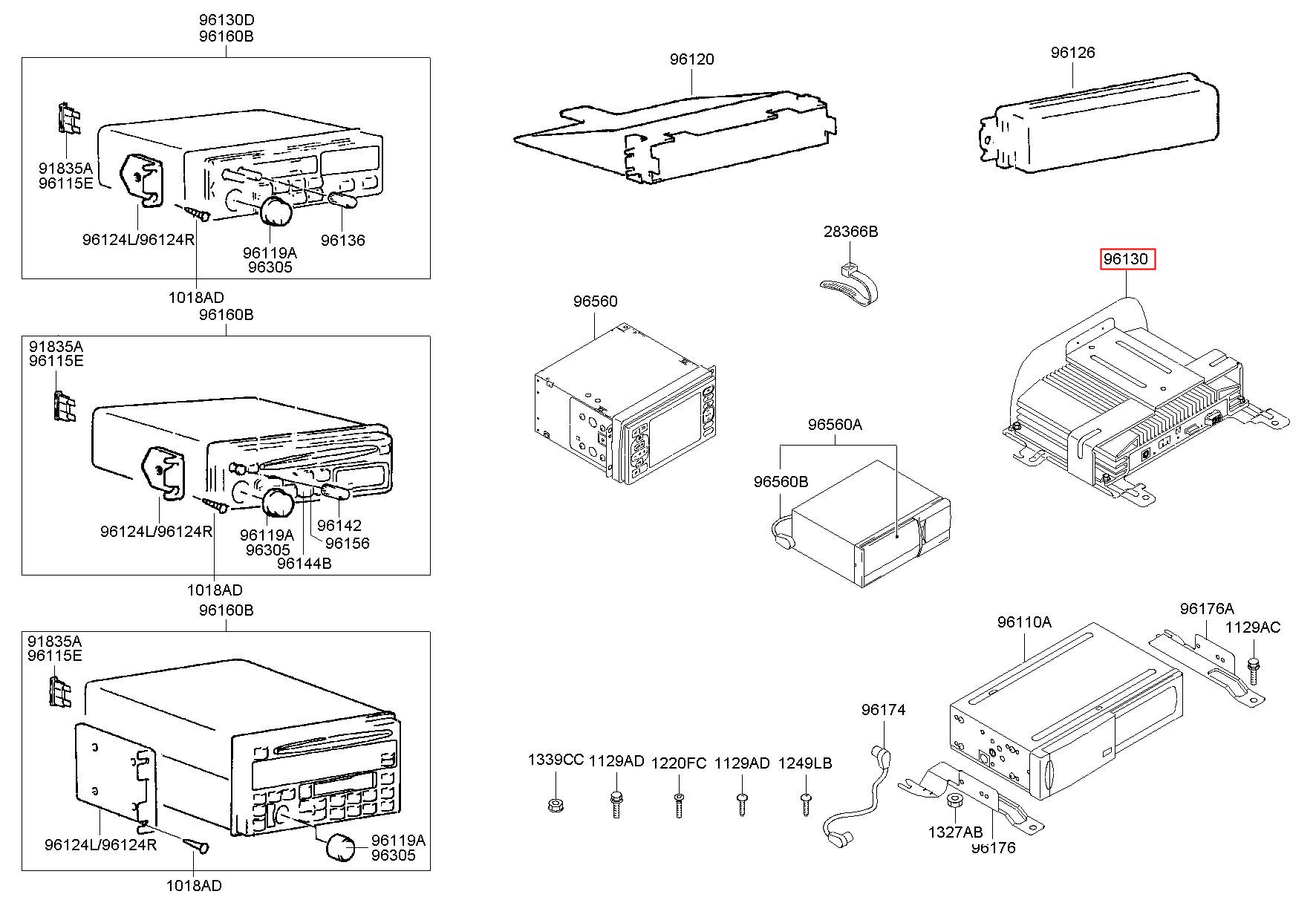 96130D
96160B

91835A
96115E

96124L/96124R

96119A
96305

96136

1018AD

96160B

91835A
96115E

96124L/96124R

96119A
96305

96142

96156

96144B

1018AD

96160B

91835A
96115E

96124L/96124R

96119A
96305

1018AD

96120

96126

28366B

96130

96560

96560A

96560B

96110A

96176A

1129AC

96174

1339CC

1129AD

1220FC

1129AD

1249LB

1327AB

96176