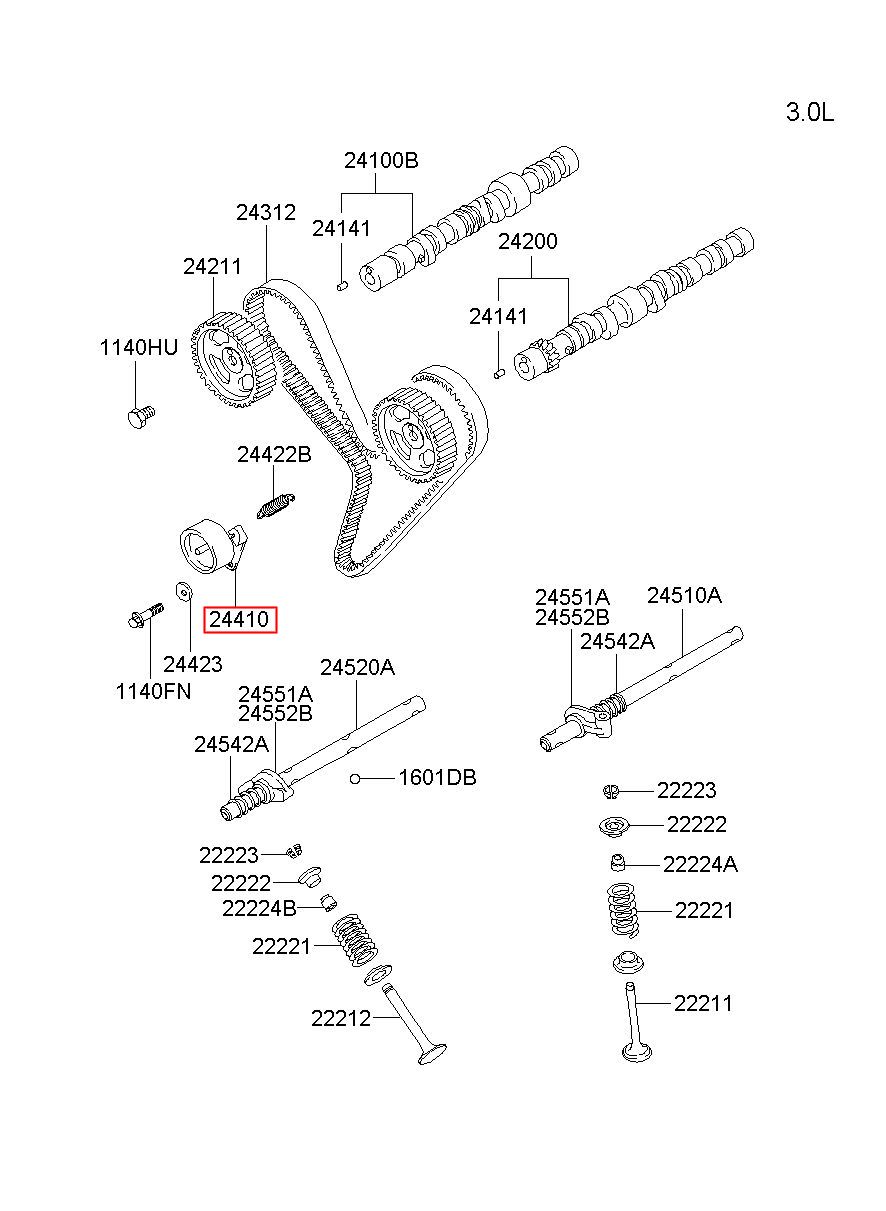 3.0L

24100B
24312
24141
24200
24211
24141
1140HU
24422B
24410
24423
1140FN
24551A
24552B
24510A
24542A
24520A
24551A
24552B
24542A
1601DB
22223
22222
22224A
22221
22211
22223
22222
22224B
22221
22212