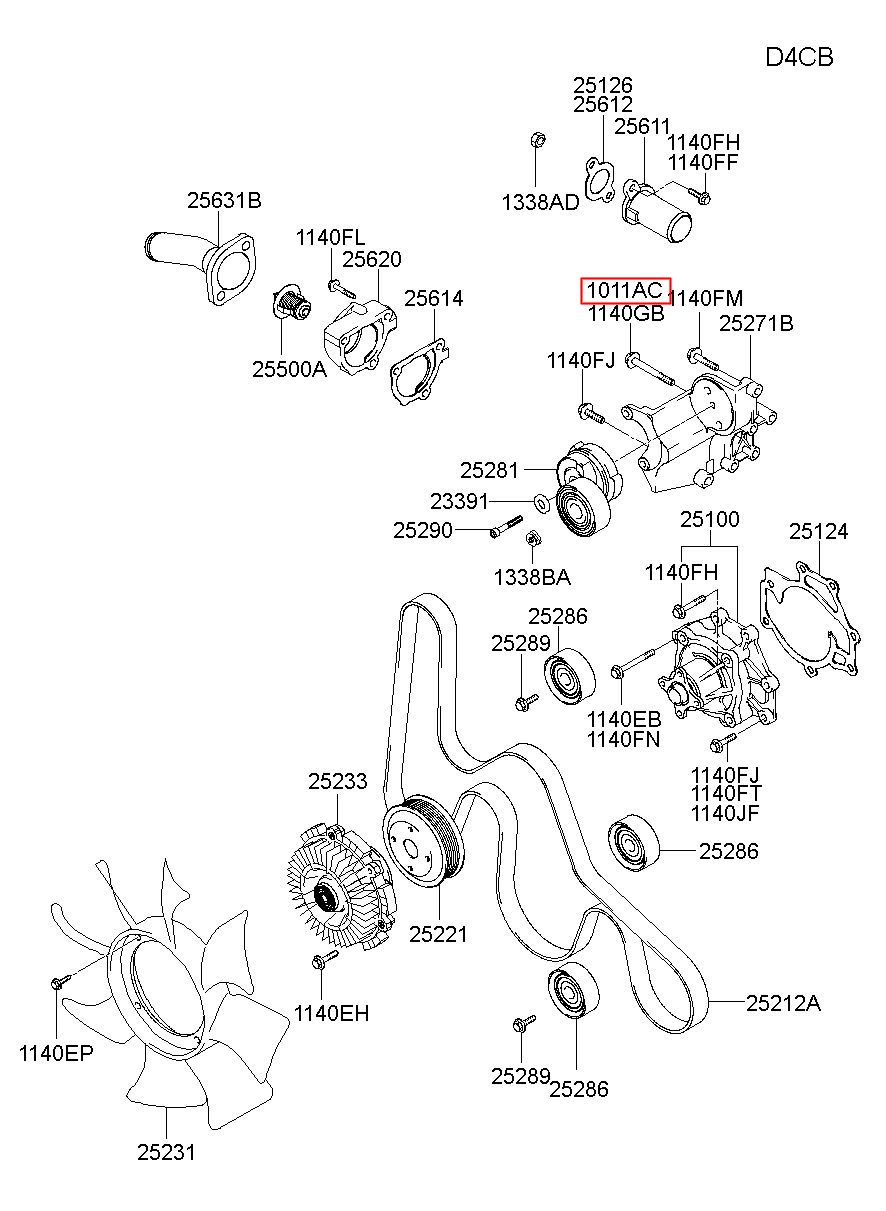 D4CB

25126
25612
25611
1140FH
1140FF
1338AD
25631B
1140FL
25620
25614
25500A
1011AC
1140GB
1140FM
25271B
1140FJ
25281
23391
25290
1338BA
25100
25124
1140FH
25286
25289
1140EB
1140FN
1140FJ
1140FT
1140JF
25233
25286
25221
1140EH
25212A
1140EP
25289
25286
25231