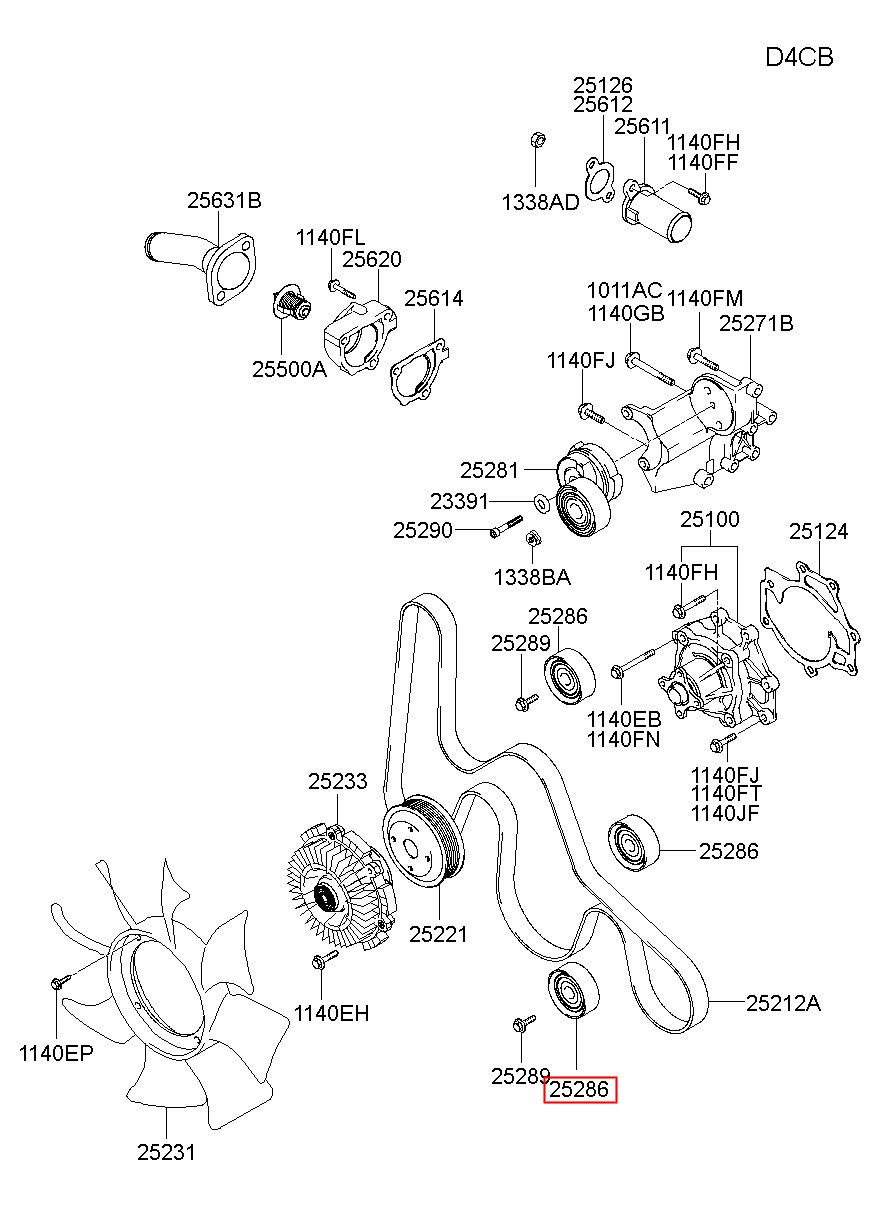 D4CB

25126
25612
25611
1140FH
1140FF
1338AD
25631B
1140FL
25620
25614
25500A
1011AC
1140GB
1140FM
25271B
1140FJ
25281
23391
25290
1338BA
25100
25124
1140FH
25286
25289
1140EB
1140FN
1140FJ
1140FT
1140JF
25233
25286
25221
1140EH
25212A
1140EP
25289
25286
25231