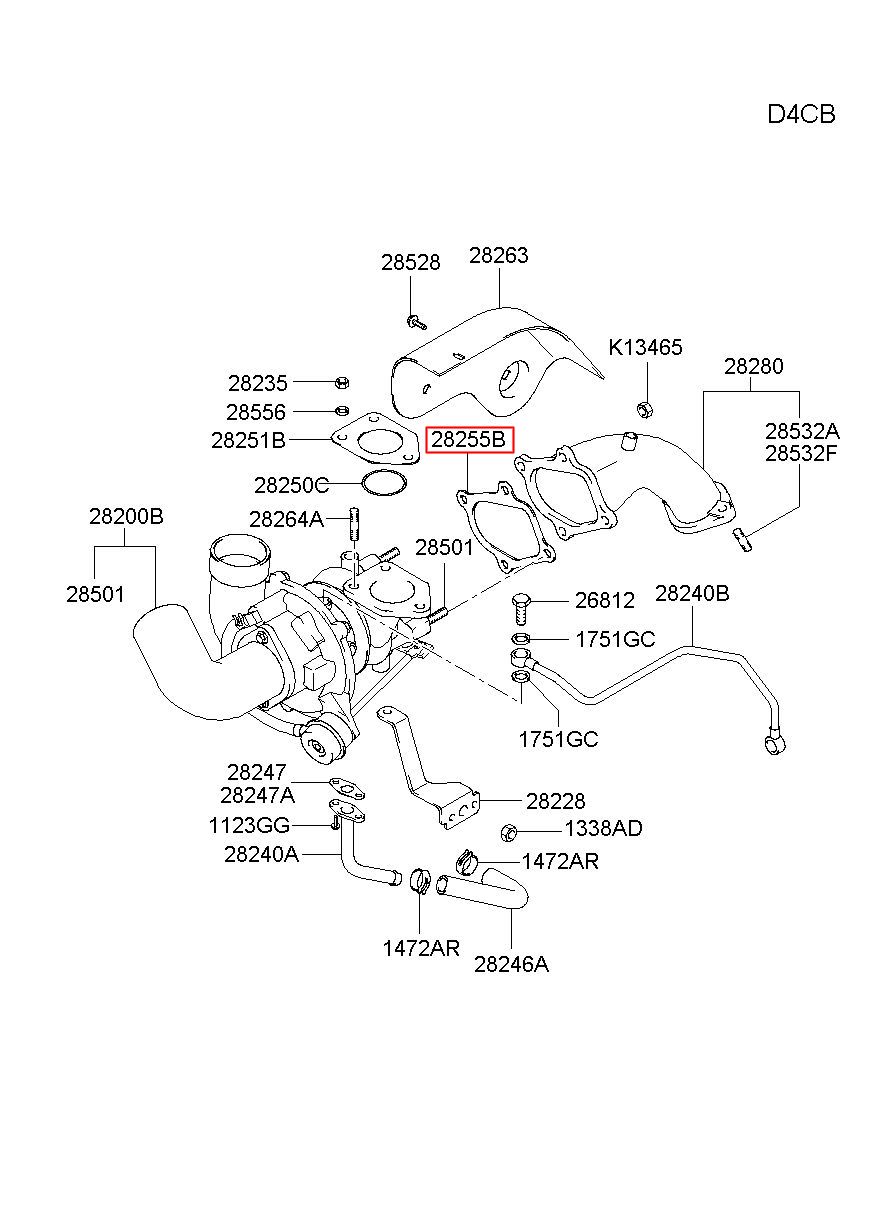 D4CB

28528
28263
K13465
28280
28235
28556
28251B
28255B
28532A
28532F
28250C
28200B
28264A
28501
28501
26812
28240B
1751GC
1751GC
28247
28247A
28228
1123GG
1338AD
28240A
1472AR
1472AR
28246A