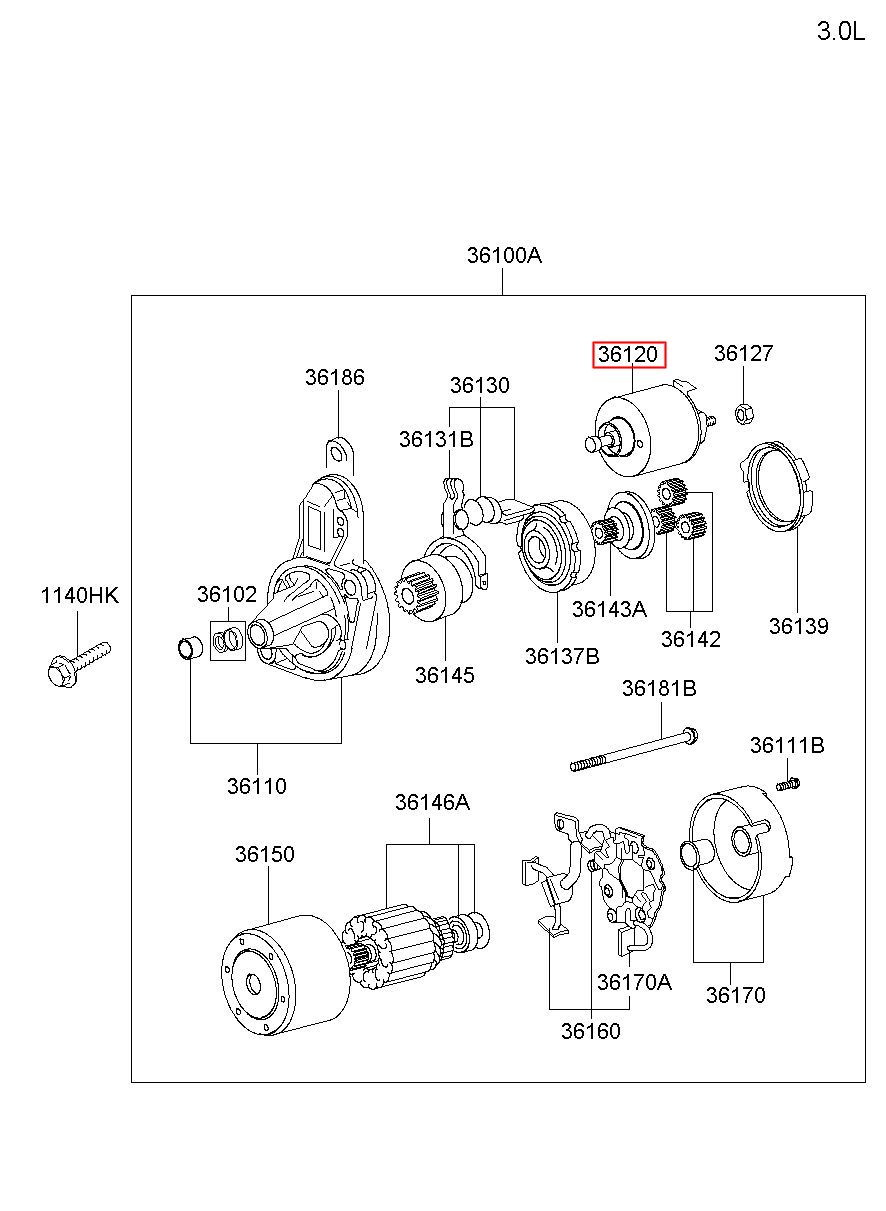 3.0L

36100A

36120
36127
36186
36130
36131B
1140HK
36102
36143A
36142
36139
36145
36137B
36181B
36111B
36110
36146A
36150
36170A
36170
36160