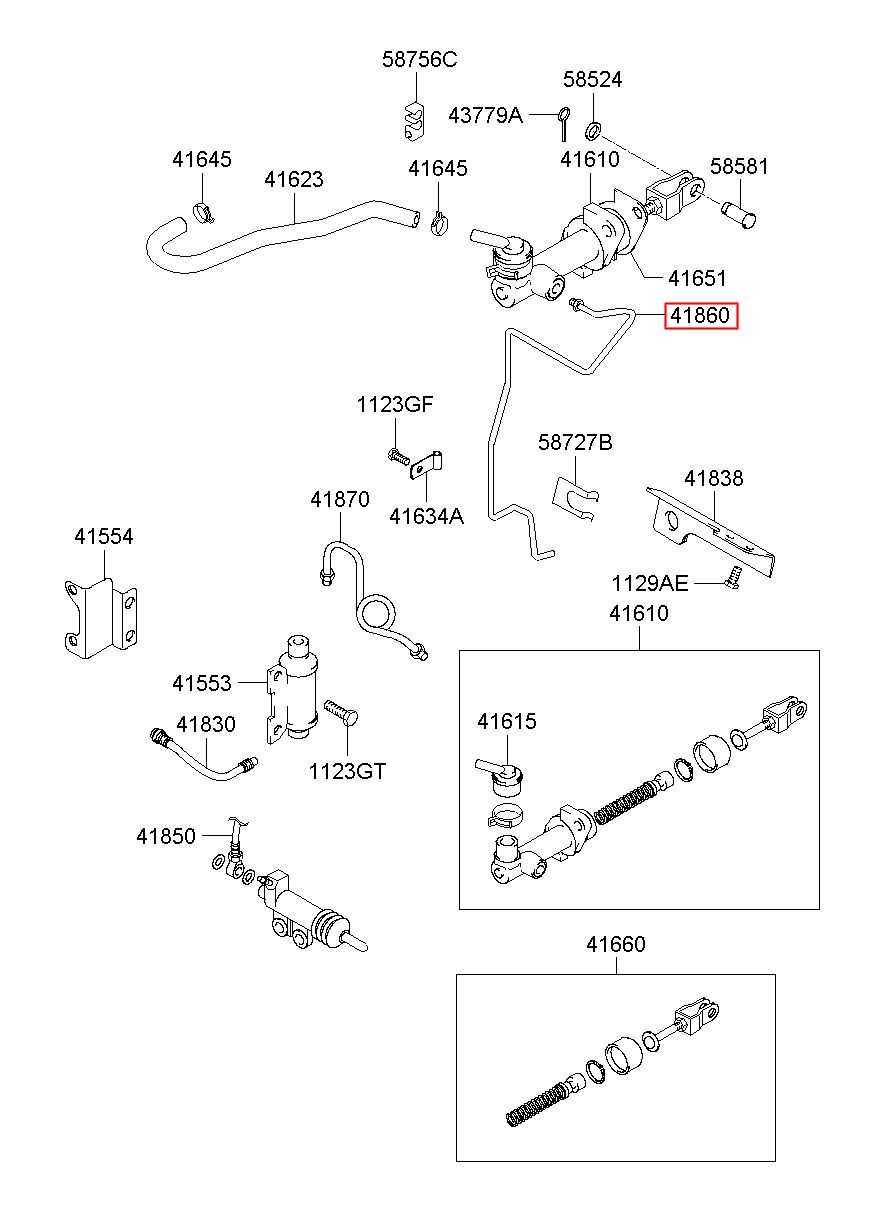 58756C
58524
43779A
41645
41623
41645
41610
58581
41651
41860
1123GF
58727B
41838
41870
41634A
41554
1129AE
41610
41553
41615
41830
1123GT
41850
41660