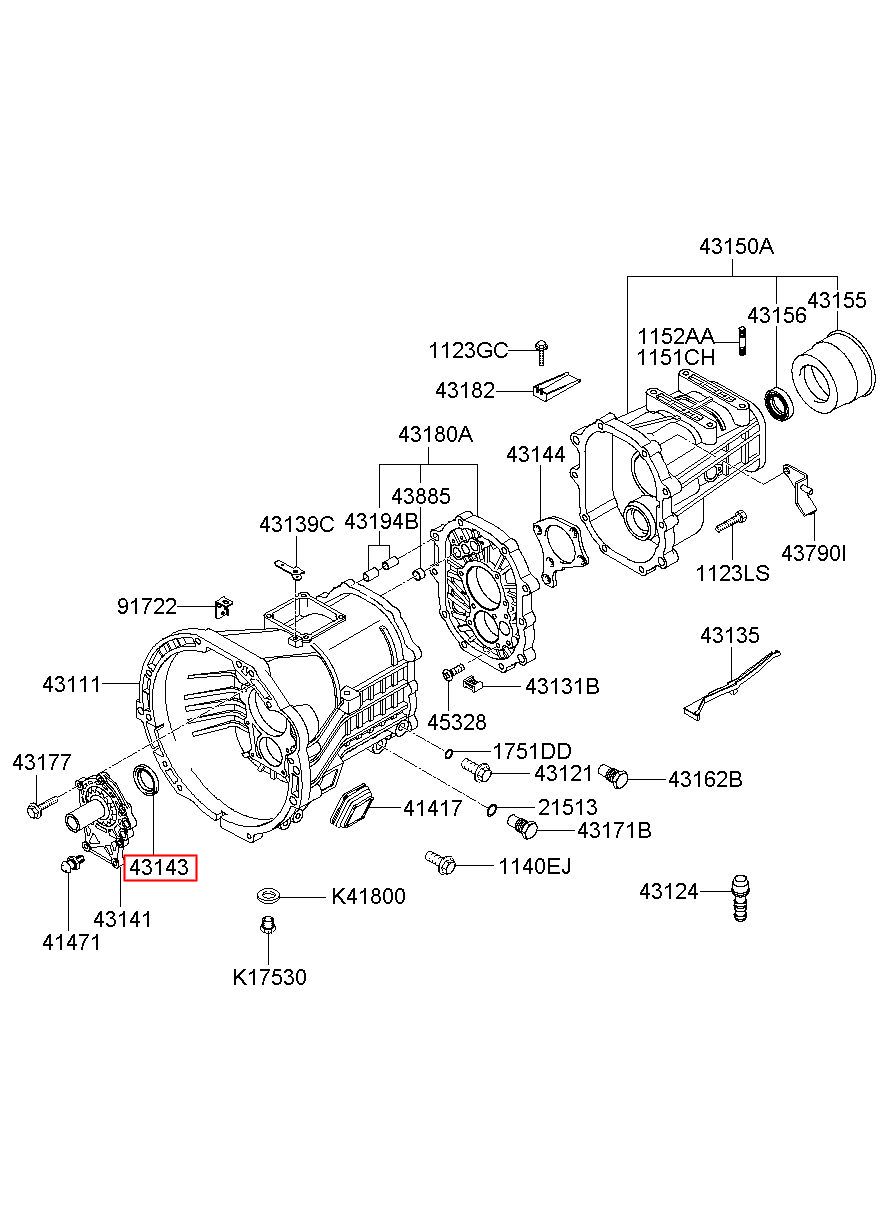 43150A
43156
43155
1152AA
1151CH
1123GC
43182
43180A
43144
43885
43139C
43194B
43790I
1123LS
91722
43135
43111
43131B
45328
1751DD
43177
43121
43162B
41417
21513
43171B
43143
1140EJ
43124
K41800
43141
41471
K17530