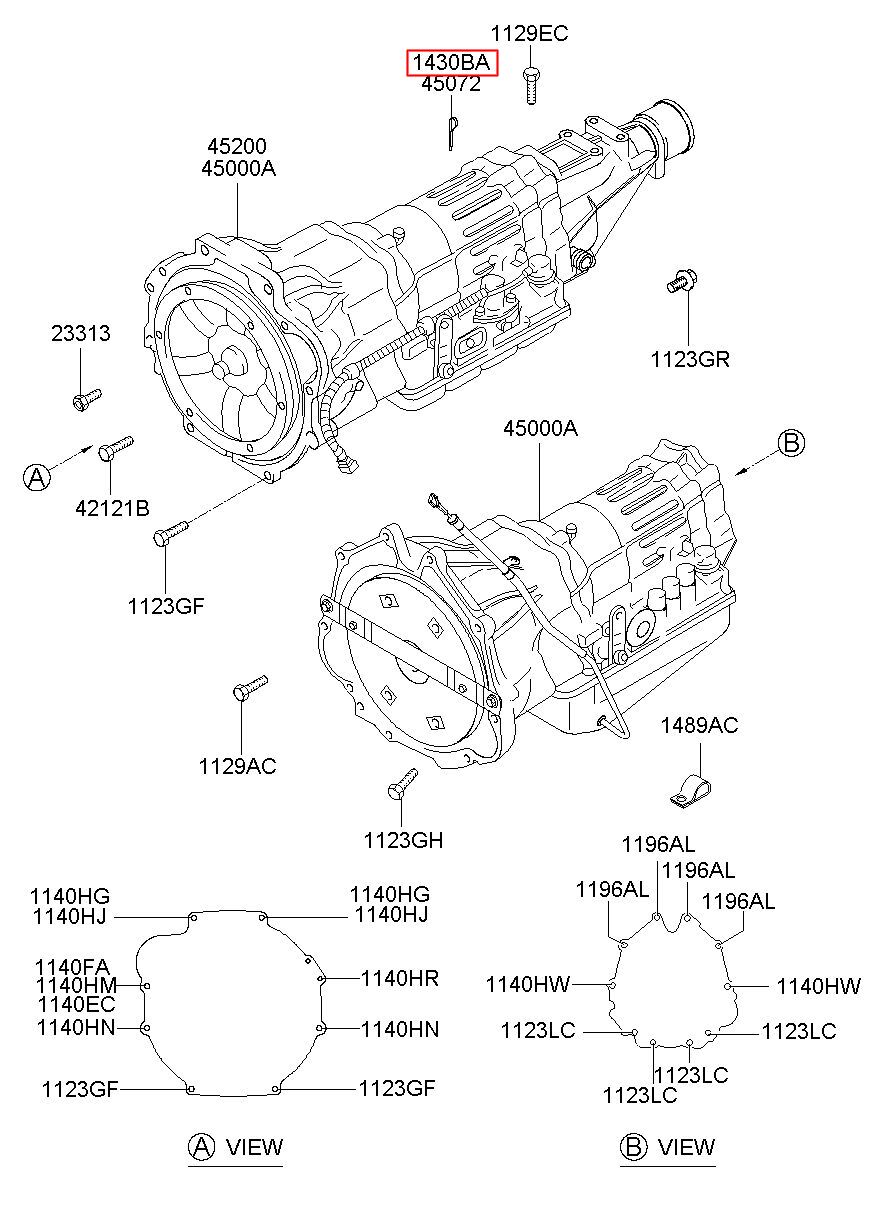 1129EC
1430BA
45072
45200
45000A
23313
1123GR
45000A
B
A
42121B
1123GF
1129AC
1489AC
1123GH
1140HG
1140HJ
1140HG
1140HJ
1140FA
1140HM
1140EC
1140HN
1140HR
1140HN
1123GF
1123GF
A VIEW
1196AL
1196AL
1196AL
1196AL
1140HW
1140HW
1123LC
1123LC
1123LC
1123LC
B VIEW