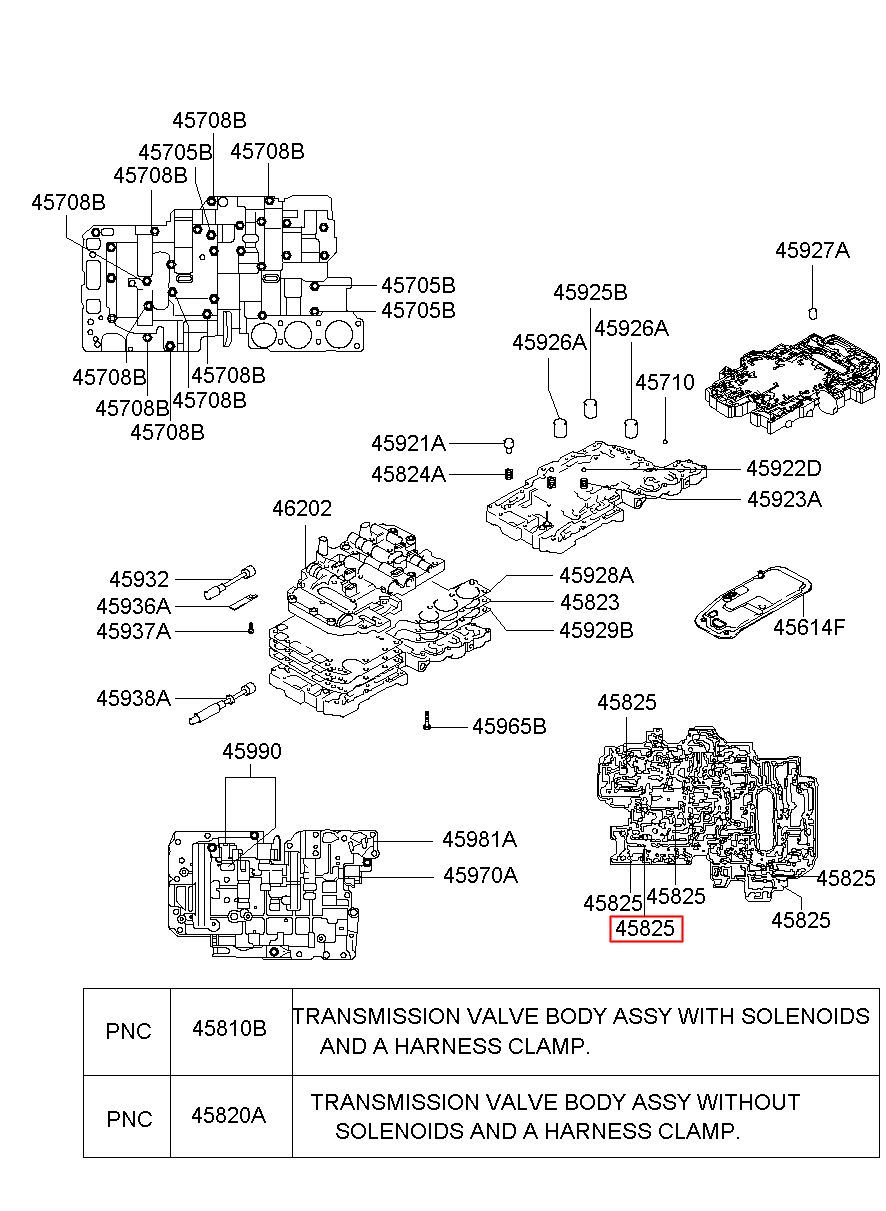 45708B
45705B
45708B
45708B
45708B
45705B
45705B
45708B
45708B
45708B
45708B
45708B

45927A
45925B
45926A
45926A
45710
45921A
45824A
45922D
45923A

46202
45932
45936A
45937A
45938A
45928A
45823
45929B
45614F
45965B

45990
45981A
45970A

45825
45825
45825
45825
45825
45825

| PNC | 45810B | TRANSMISSION VALVE BODY ASSY WITH SOLENOIDS AND A HARNESS CLAMP. |
|---|---|---|
| PNC | 45820A | TRANSMISSION VALVE BODY ASSY WITHOUT SOLENOIDS AND A HARNESS CLAMP. |