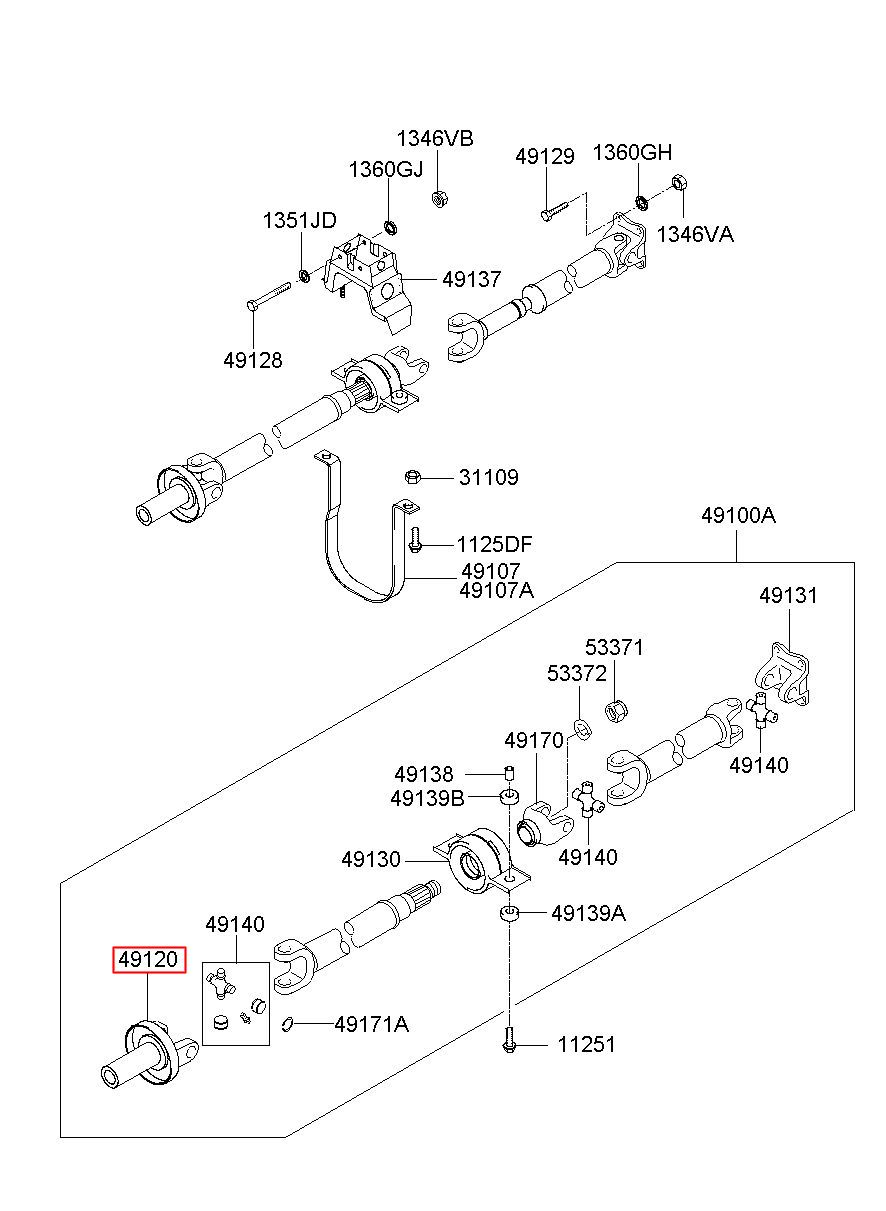 1346VB
1360GJ
49129
1360GH
1351JD
1346VA
49137
49128
31109
1125DF
49107
49107A
49100A
49131
53371
53372
49170
49140
49138
49139B
49140
49130
49139A
49140
49120
49171A
11251