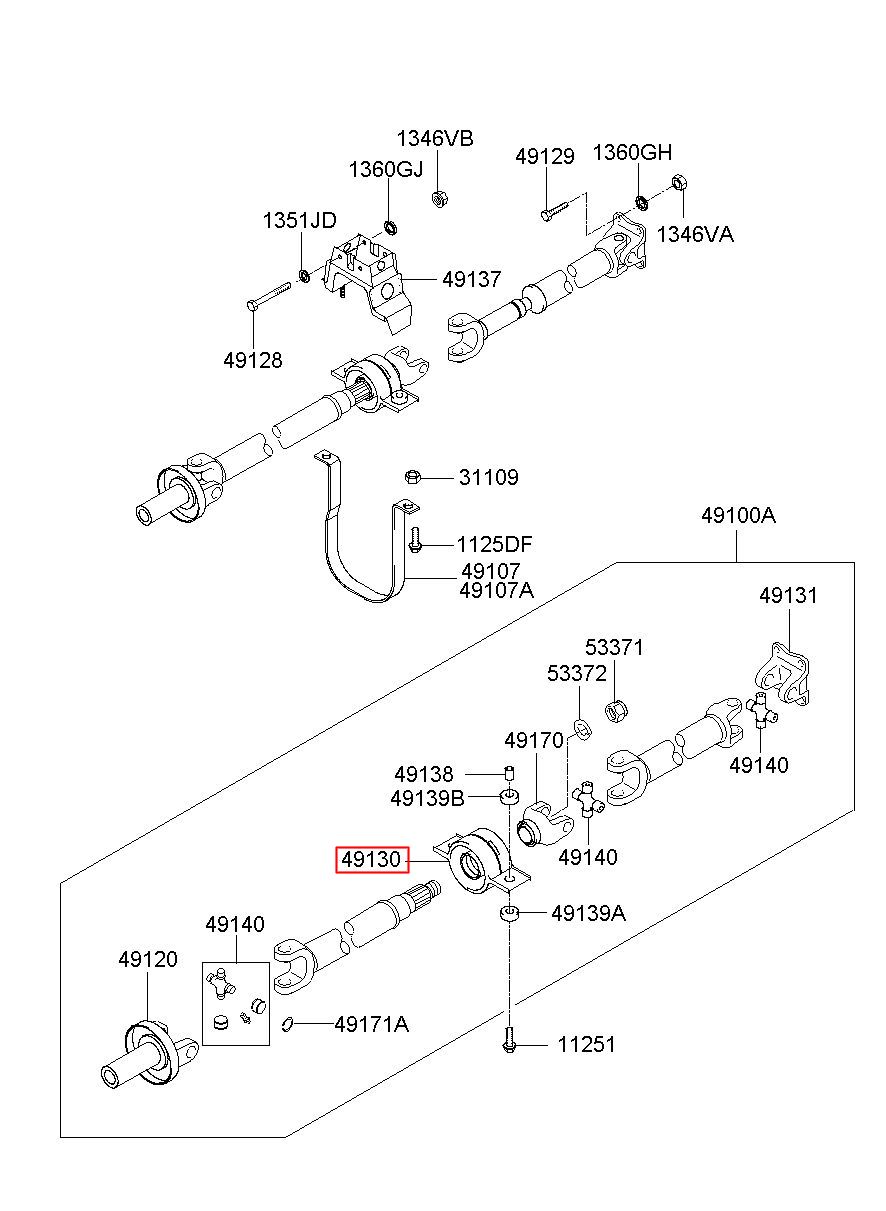 1346VB
1360GJ
49129
1360GH
1351JD
1346VA
49137
49128
31109
1125DF
49107
49107A
49100A
49131
53371
53372
49170
49140
49138
49139B
49140
49130
49139A
49140
49120
49171A
11251