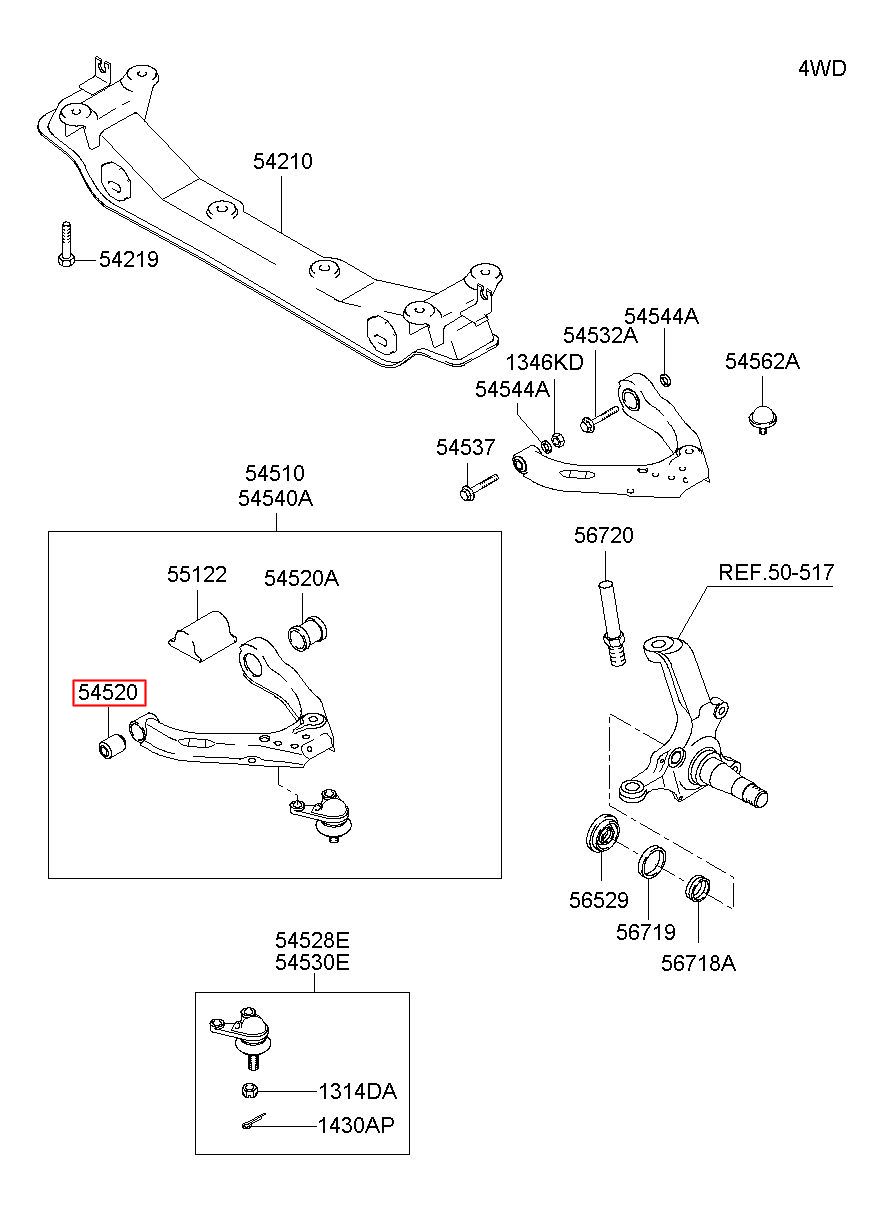 4WD

54210

54219

54544A
54532A
1346KD
54562A
54544A

54537

54510
54540A

55122
54520A

54520

56720

REF.50-517

56529
56719
56718A

54528E
54530E

1314DA
1430AP