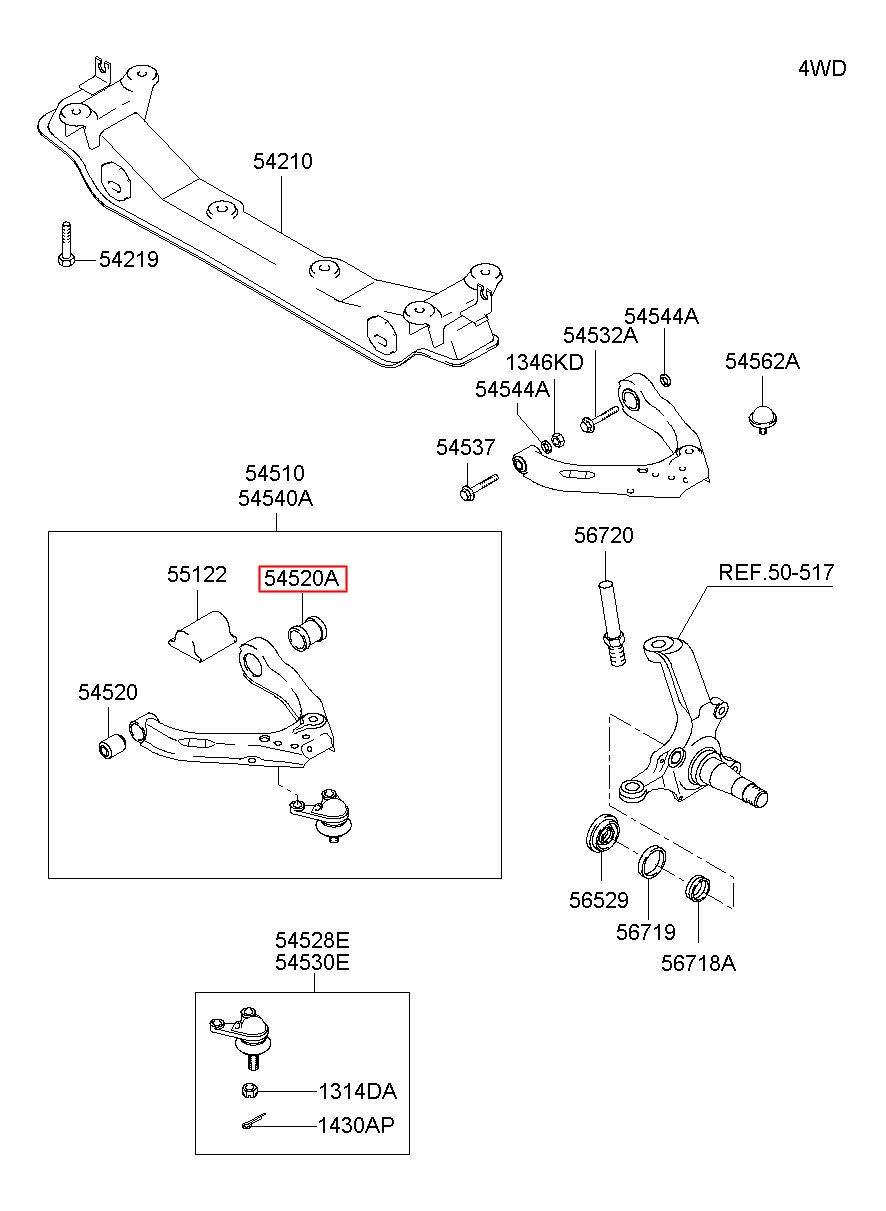 4WD

54210

54219

54544A
54532A
1346KD
54562A
54544A
54537

54510
54540A

55122
54520A

54520

56720
REF.50-517

56529
56719
56718A

54528E
54530E

1314DA
1430AP