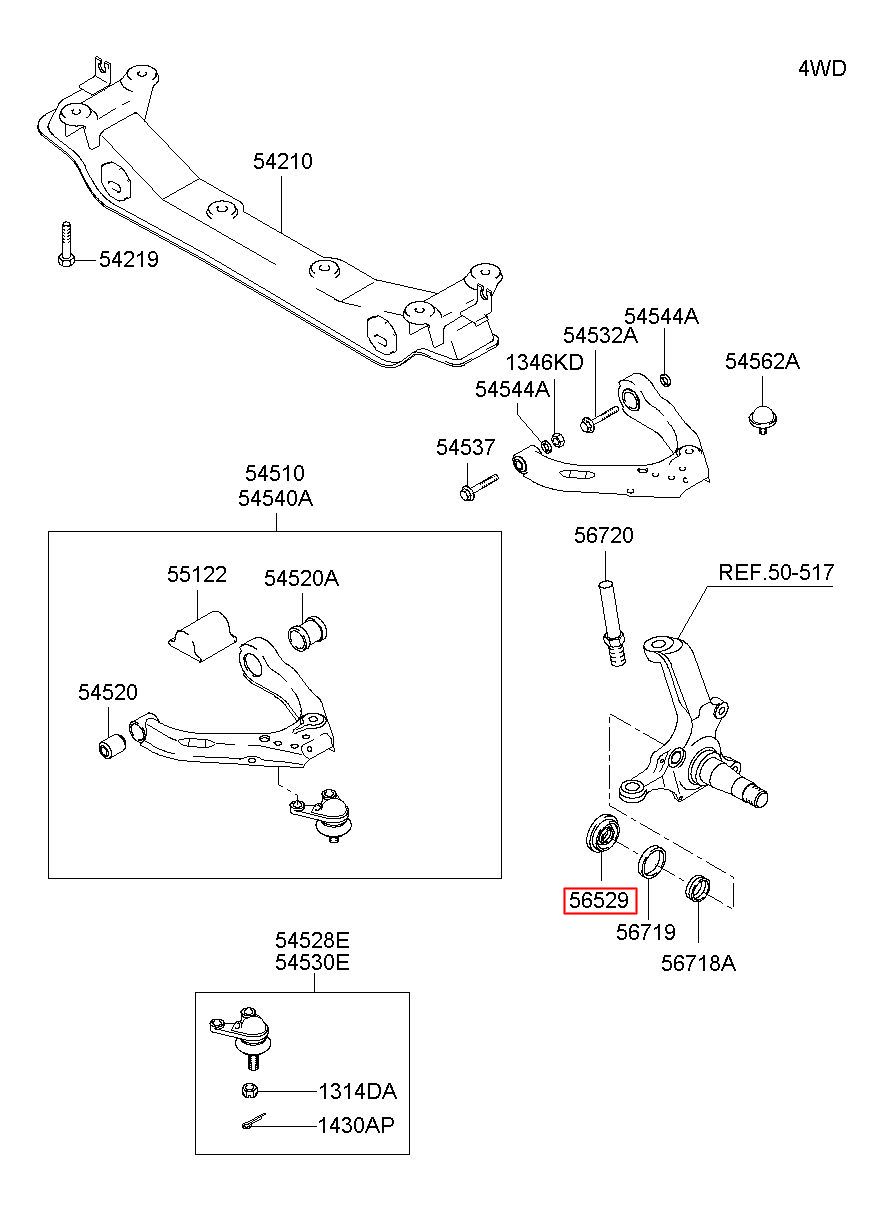 4WD

54210

54219

54544A
54532A
1346KD
54562A
54544A

54537

54510
54540A

55122
54520A

54520

56720

REF.50-517

56529
56719
56718A

54528E
54530E

1314DA
1430AP