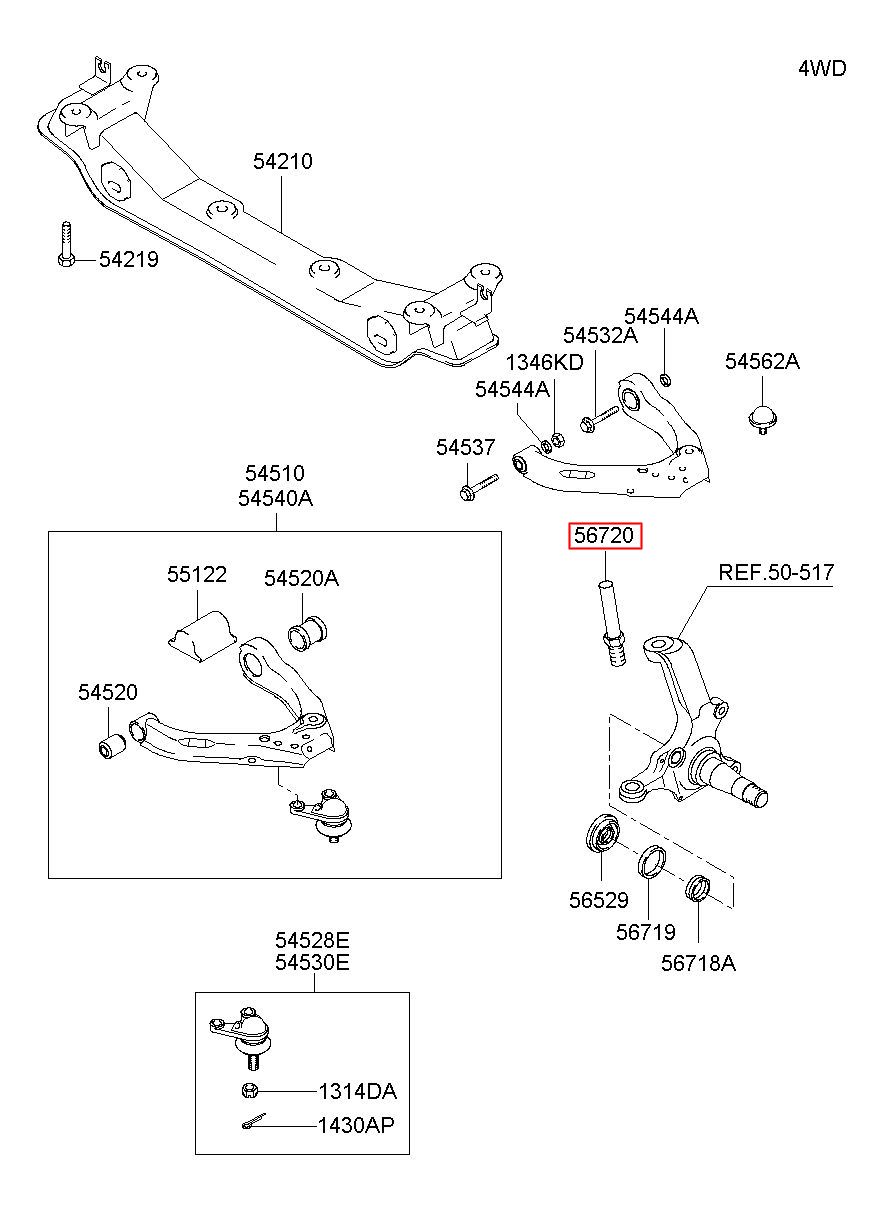 4WD

54210

54219

54544A
54532A
1346KD
54562A
54544A
54537

54510
54540A

55122
54520A
54520

56720
REF.50-517

56529
56719
56718A

54528E
54530E

1314DA
1430AP