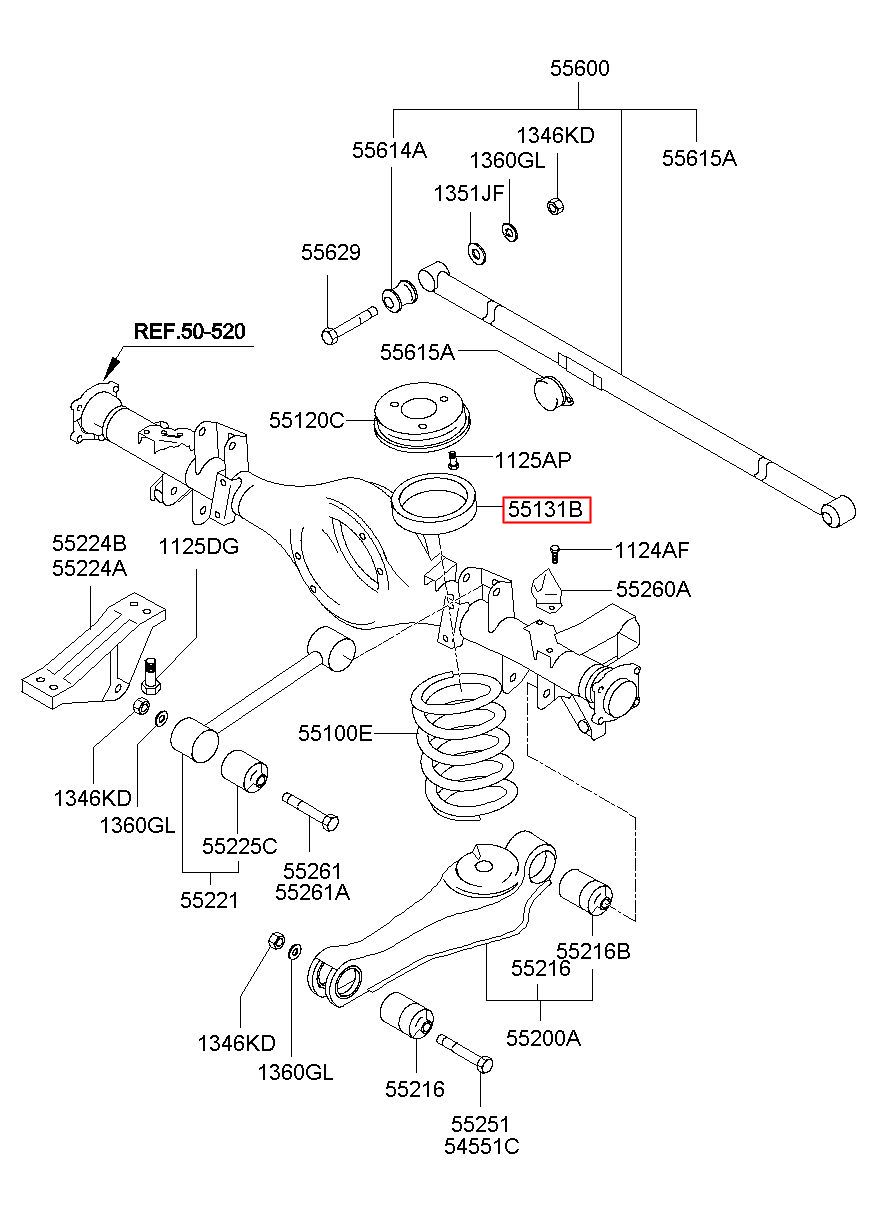 55600

55614A

1346KD

1360GL

55615A

1351JF

55629

REF.50-520

55615A

55120C

1125AP

55131B

55224B
55224A

1125DG

1124AF

55260A

55100E

1346KD

1360GL

55225C

55261
55261A

55221

55216B

55216

1346KD

1360GL

55200A

55216

55251
54551C