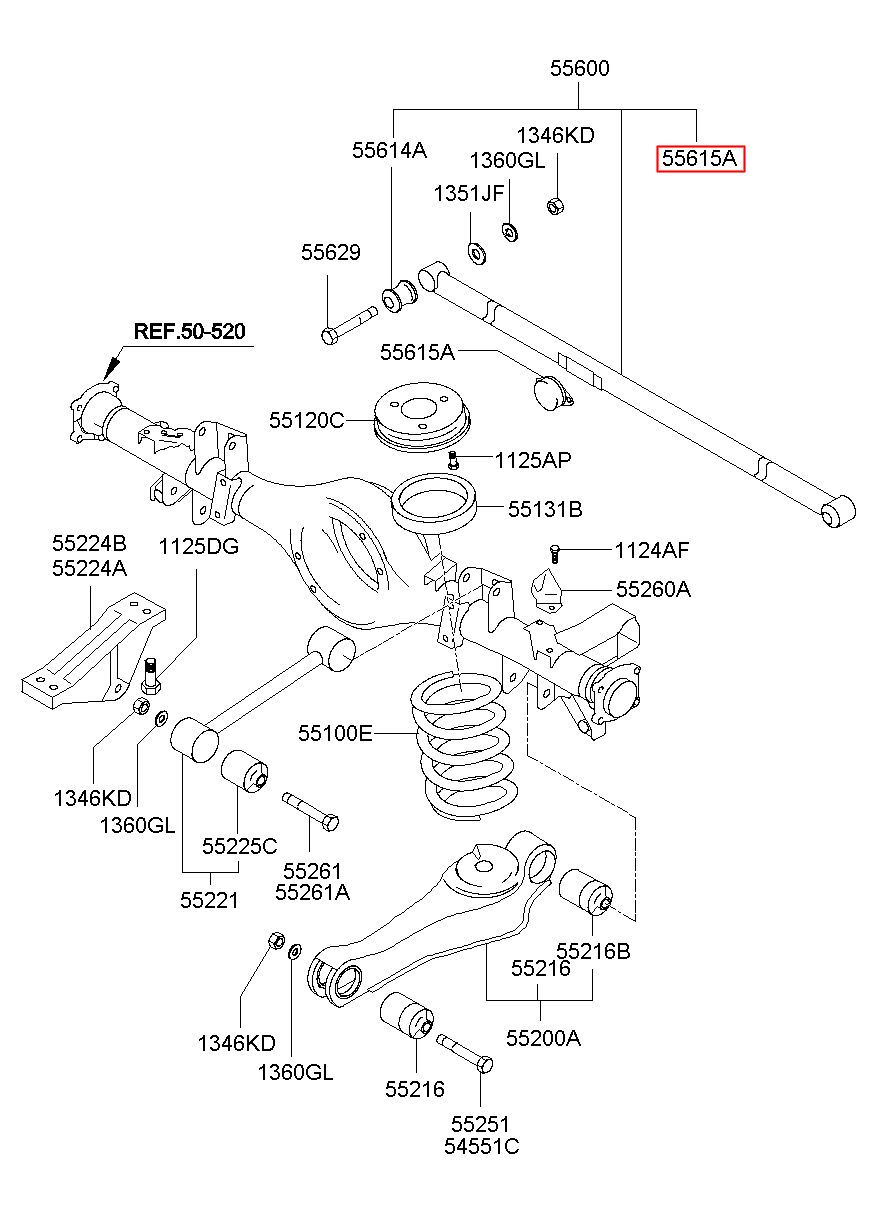 55600

55614A

1346KD

1360GL

55615A

1351JF

55629

REF.50-520

55615A

55120C

1125AP

55131B

55224B
55224A

1125DG

1124AF

55260A

55100E

1346KD

1360GL

55225C

55261
55261A

55221

55216B

55216

1346KD

1360GL

55200A

55216

55251
54551C