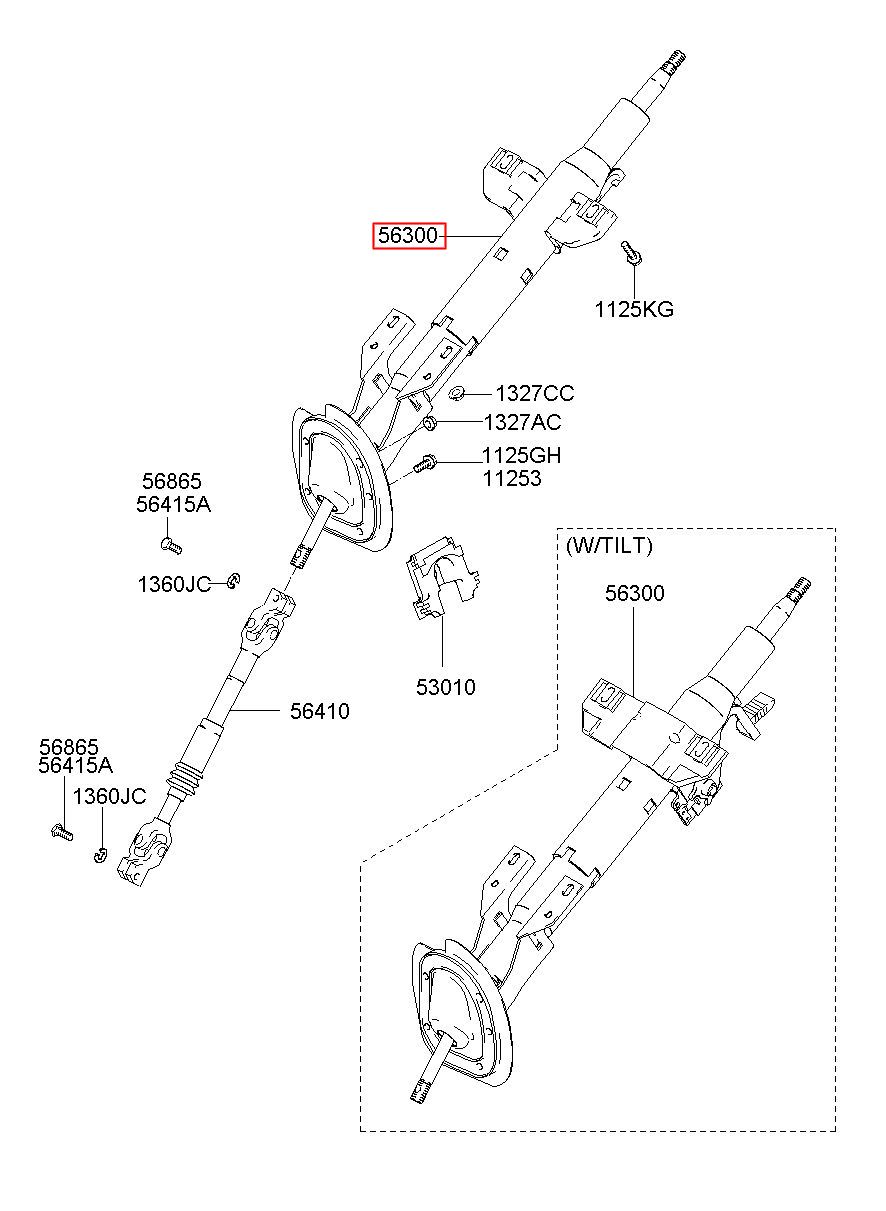 56300
1125KG
1327CC
1327AC
1125GH
11253
56865
56415A
1360JC
53010
56410
56865
56415A
1360JC
(W/TILT)
56300