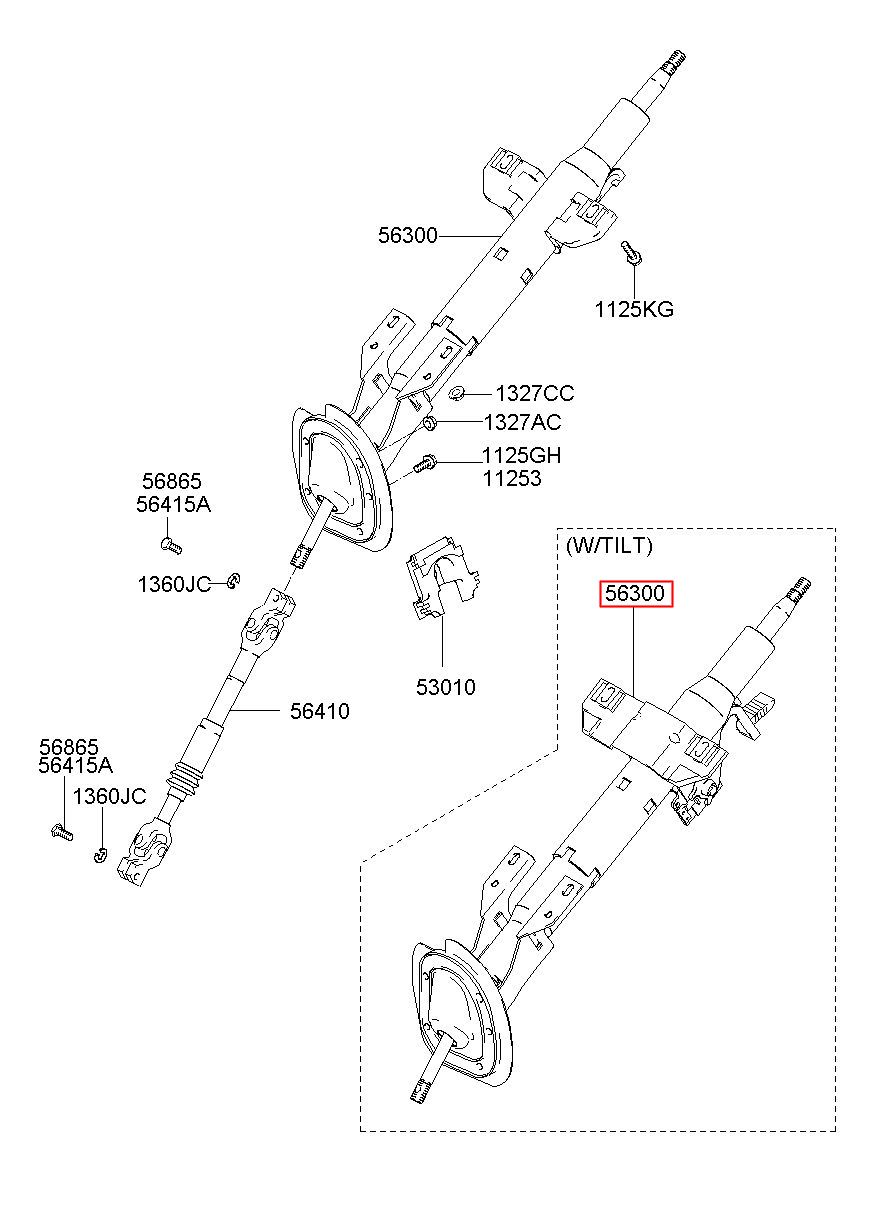 56300

1125KG

1327CC

1327AC

1125GH
11253

56865
56415A

1360JC

53010

56410

56865
56415A

1360JC

(W/TILT)

56300