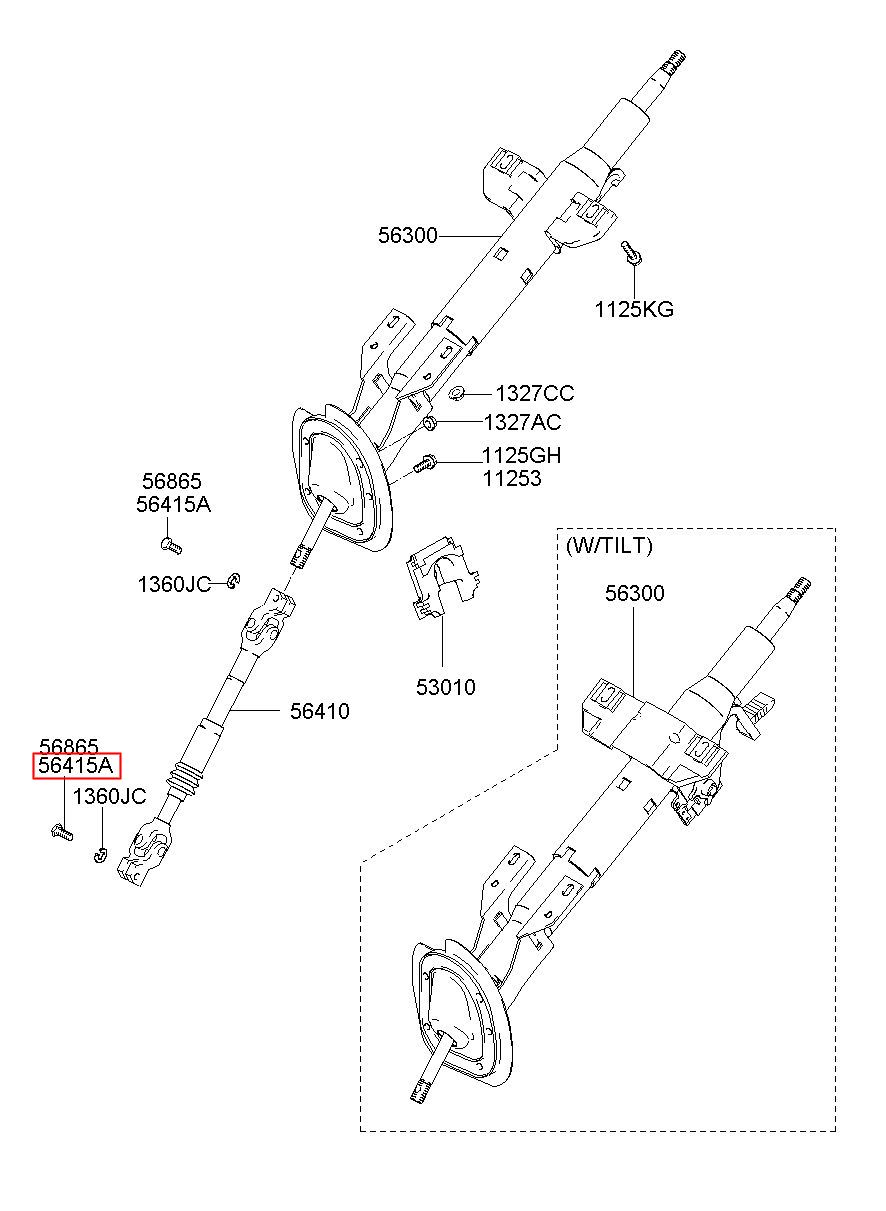 56300
1125KG
1327CC
1327AC
1125GH
11253
56865
56415A
1360JC
53010
56410
56865
56415A
1360JC
(W/TILT)
56300