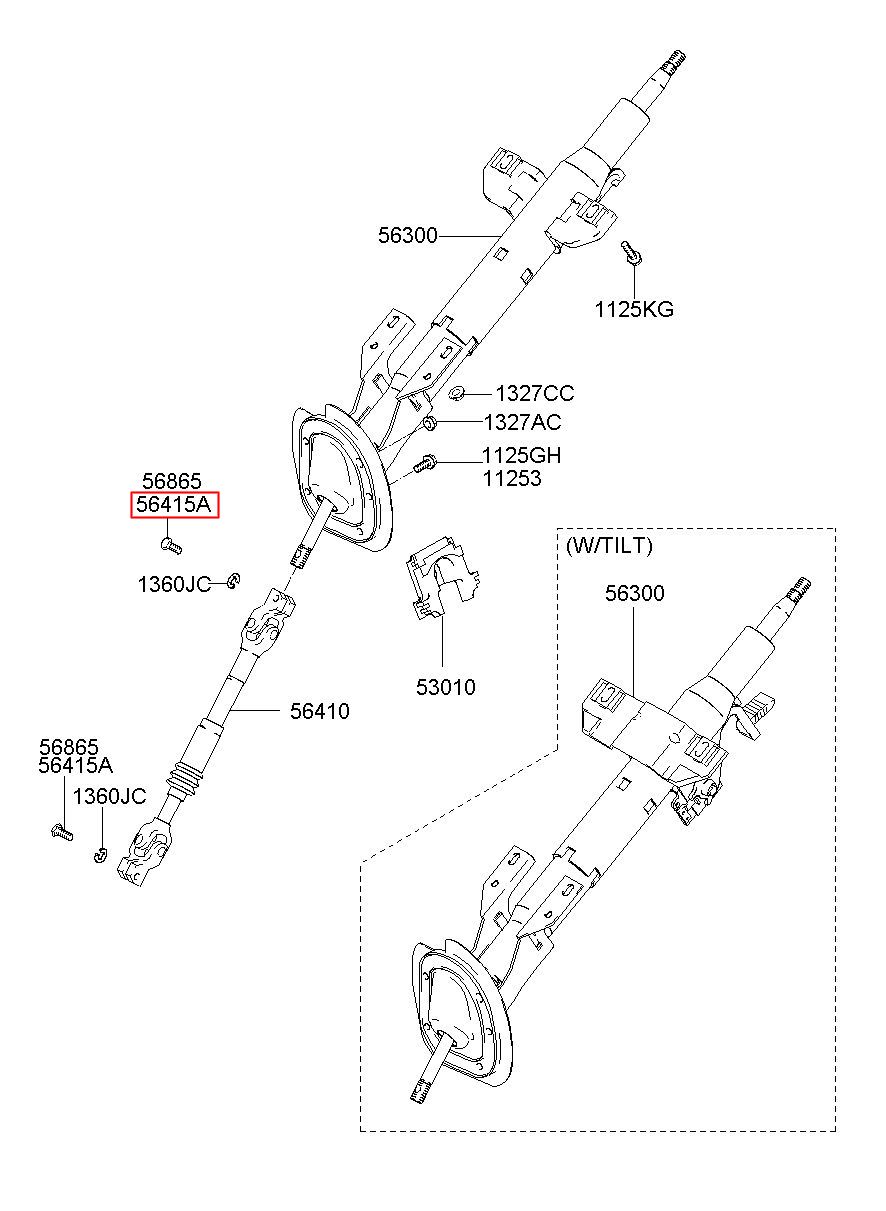 56300
1125KG
1327CC
1327AC
1125GH
11253
56865
56415A
1360JC
53010
56410
56865
56415A
1360JC
(W/TILT)
56300