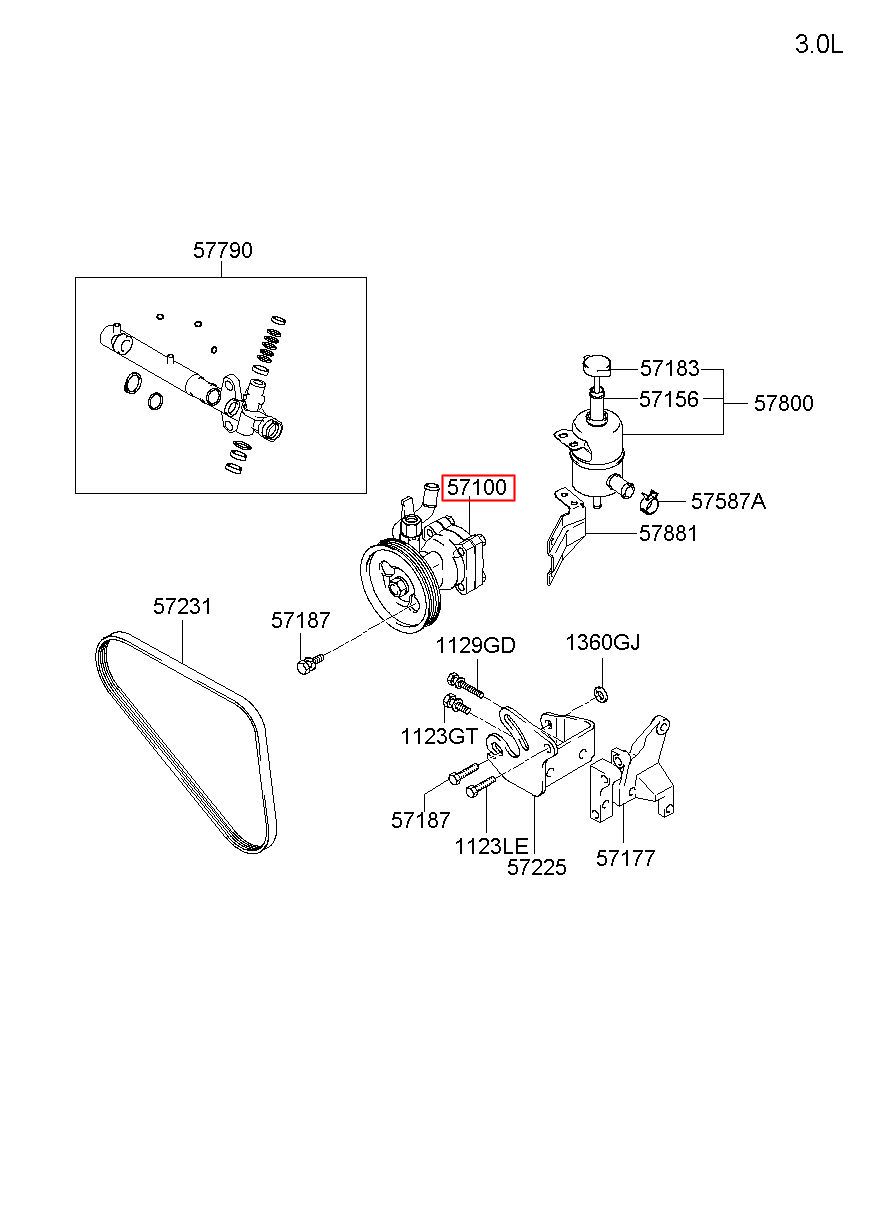 3.0L

57790

57183
57156
57800

57100

57587A

57881

57231

57187

1129GD

1360GJ

1123GT

57187

1123LE

57225

57177