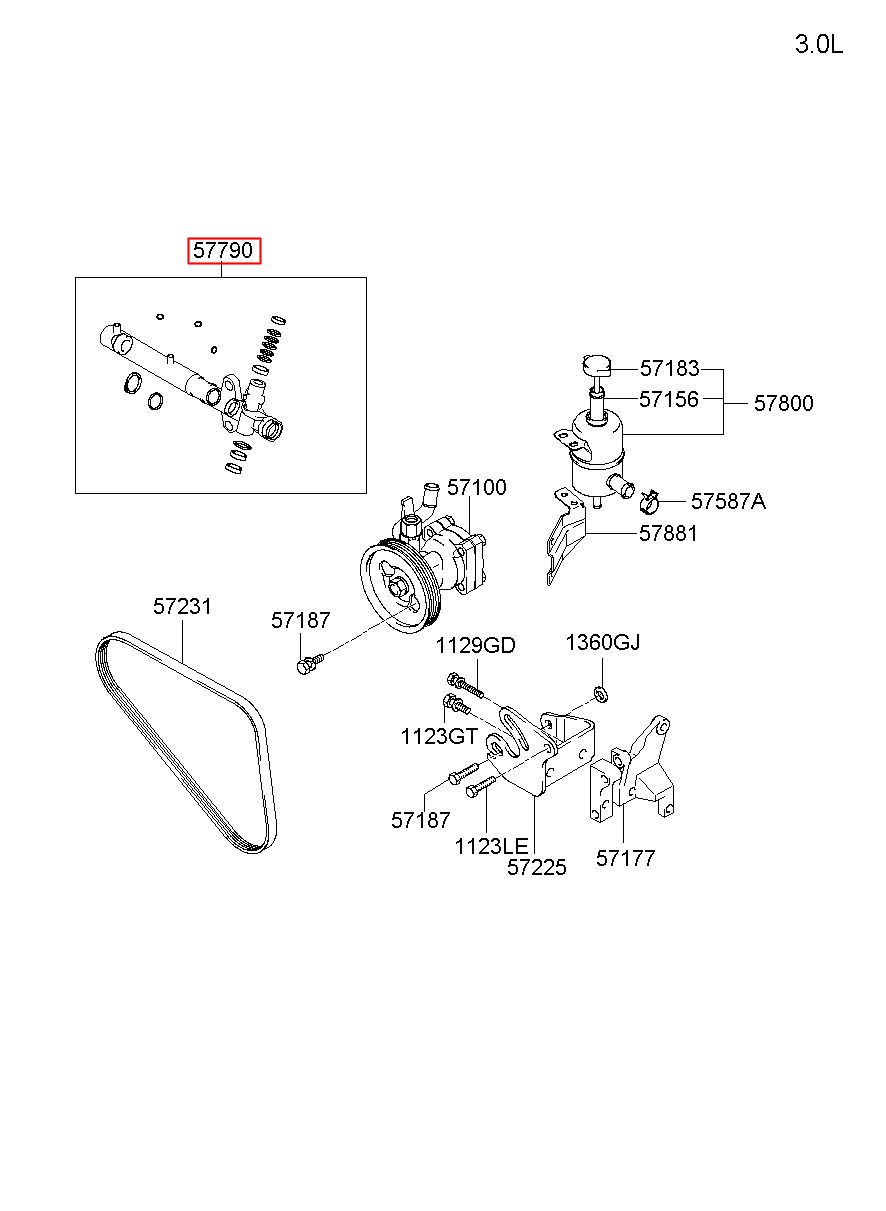 3.0L

57790

57183
57156
57800

57100

57587A

57881

57231

57187

1129GD

1360GJ

1123GT

57187

1123LE

57225

57177