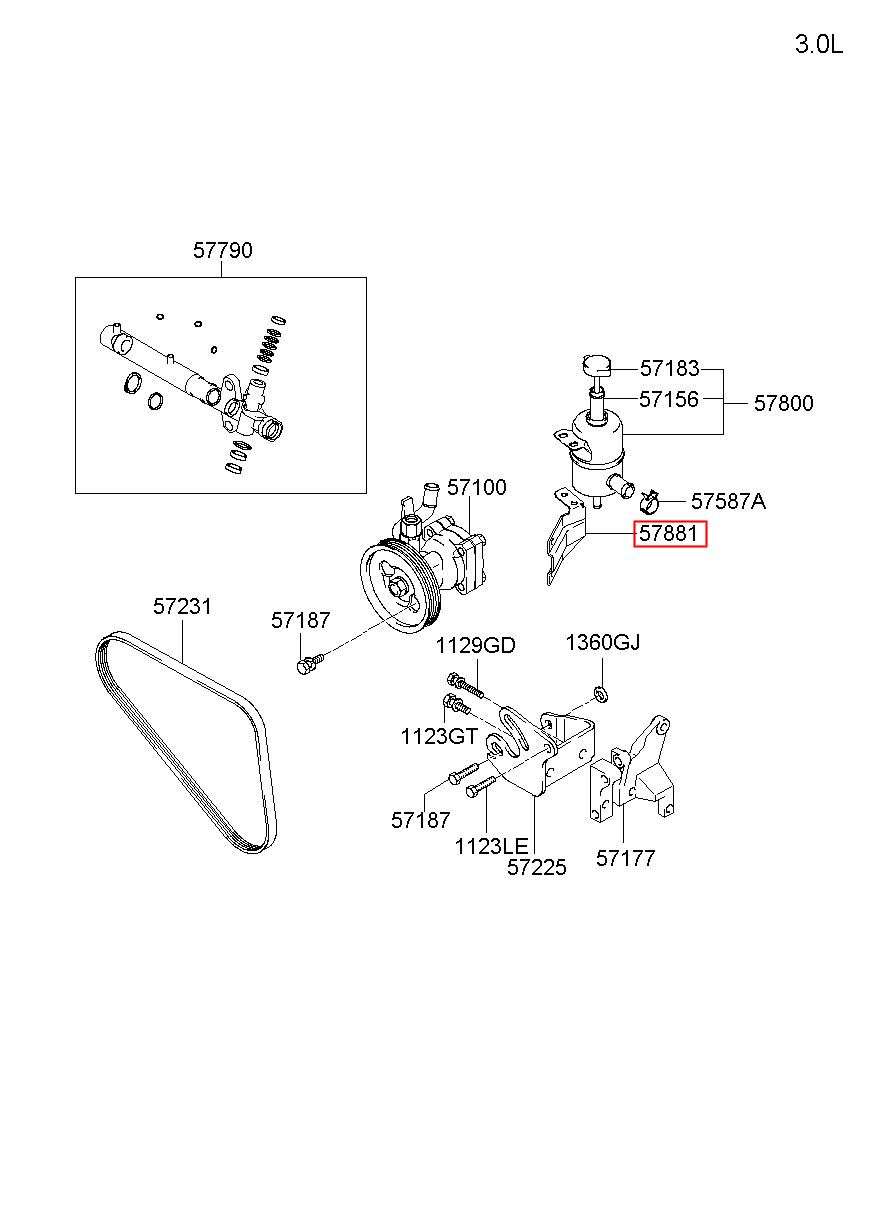 3.0L

57790

57183
57156
57800

57100
57587A
57881

57231
57187
1129GD
1360GJ
1123GT
57187
1123LE
57225
57177