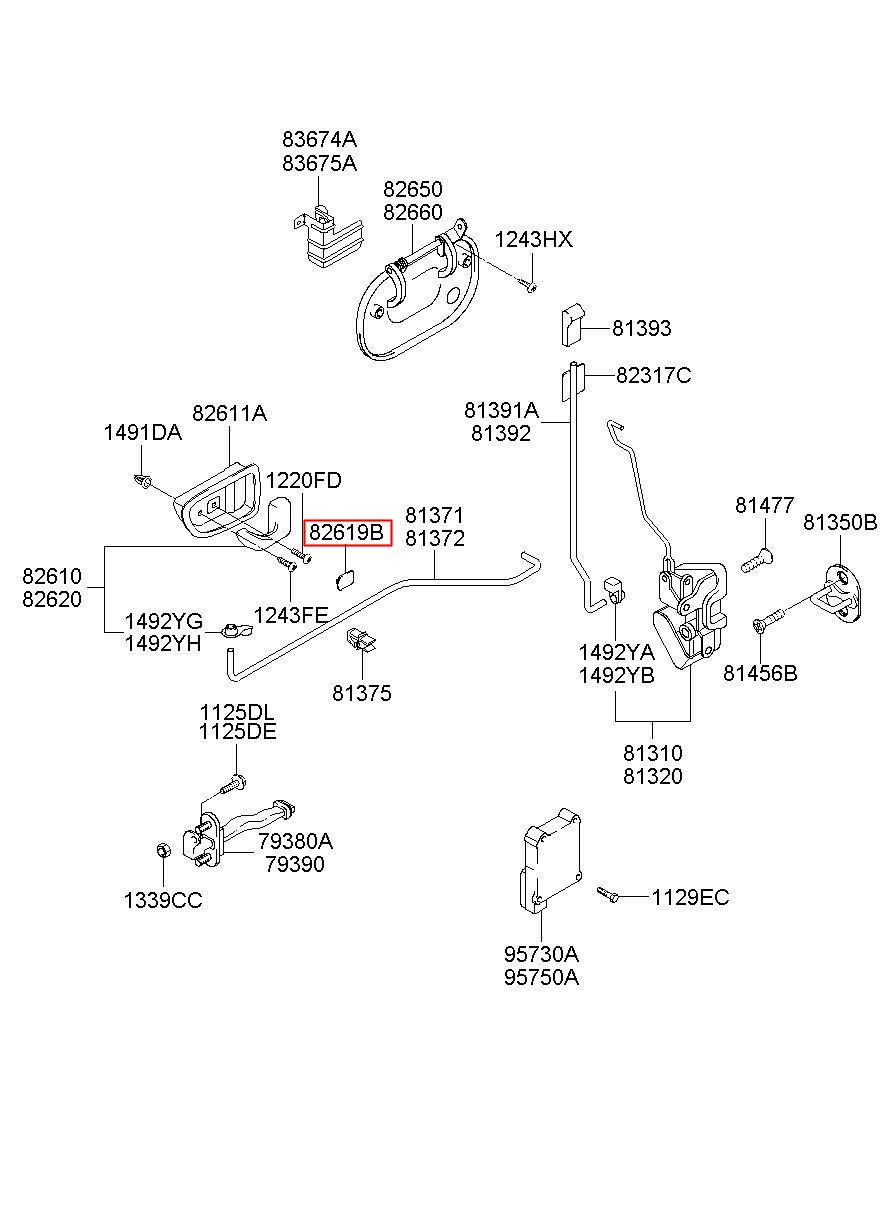 83674A
83675A
82650
82660
1243HX
81393
82317C
81391A
81392
82611A
1491DA
1220FD
82619B
81371
81372
81477
81350B
82610
82620
1243FE
1492YG
1492YH
81375
1492YA
1492YB
81456B
81310
81320
1125DL
1125DE
79380A
79390
1339CC
1129EC
95730A
95750A