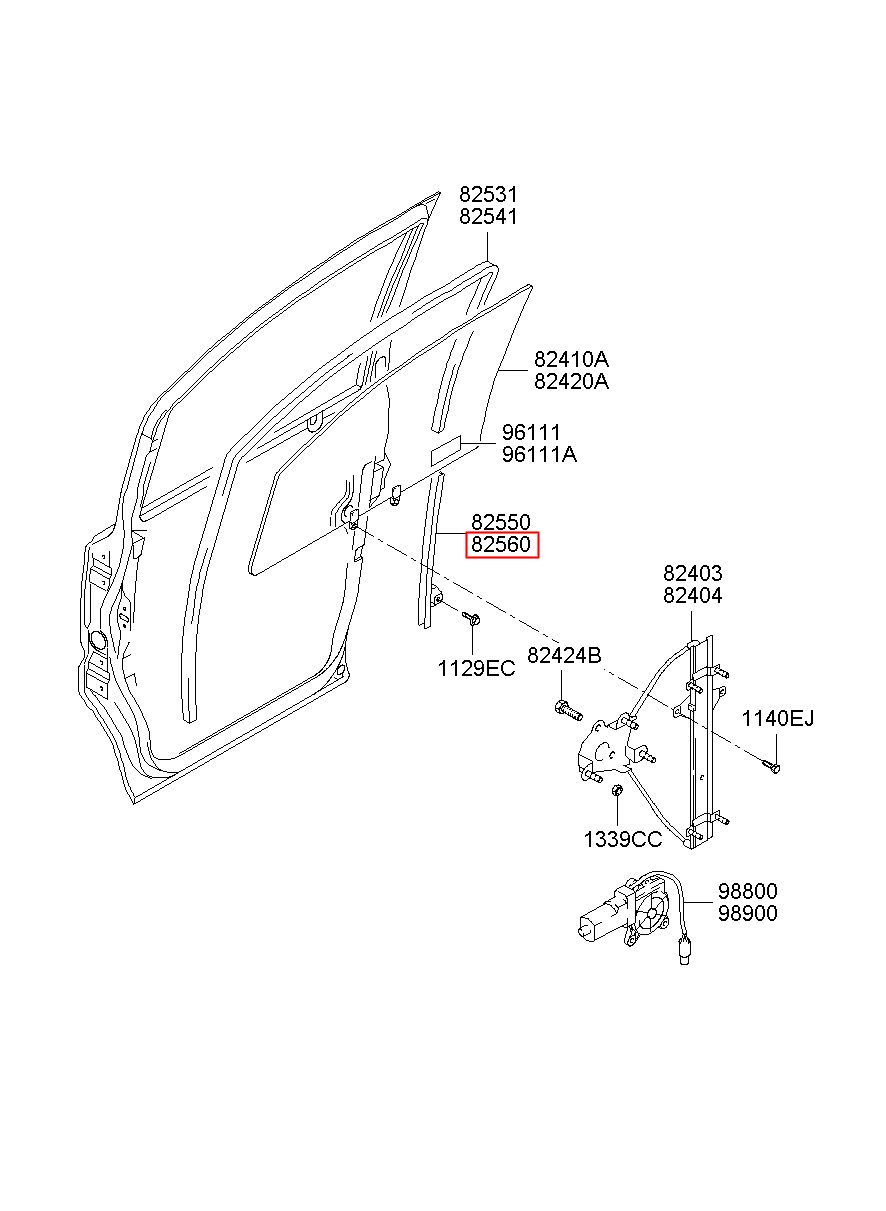 82531
82541

82410A
82420A

96111
96111A

82550
82560

82403
82404

1129EC

82424B

1140EJ

1339CC

98800
98900