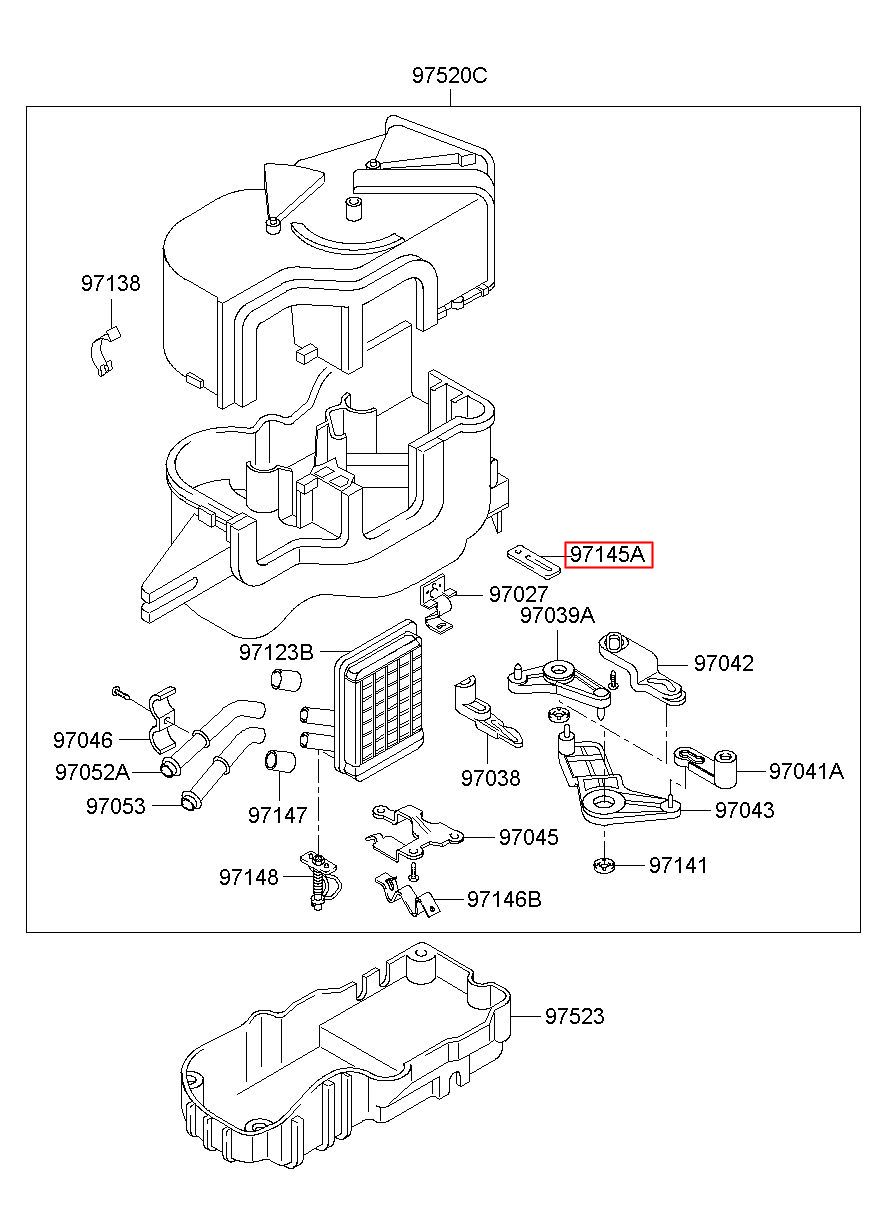 97520C

97138

97145A

97027

97039A

97123B

97042

97046

97052A

97038

97041A

97053

97147

97043

97045

97148

97141

97146B

97523