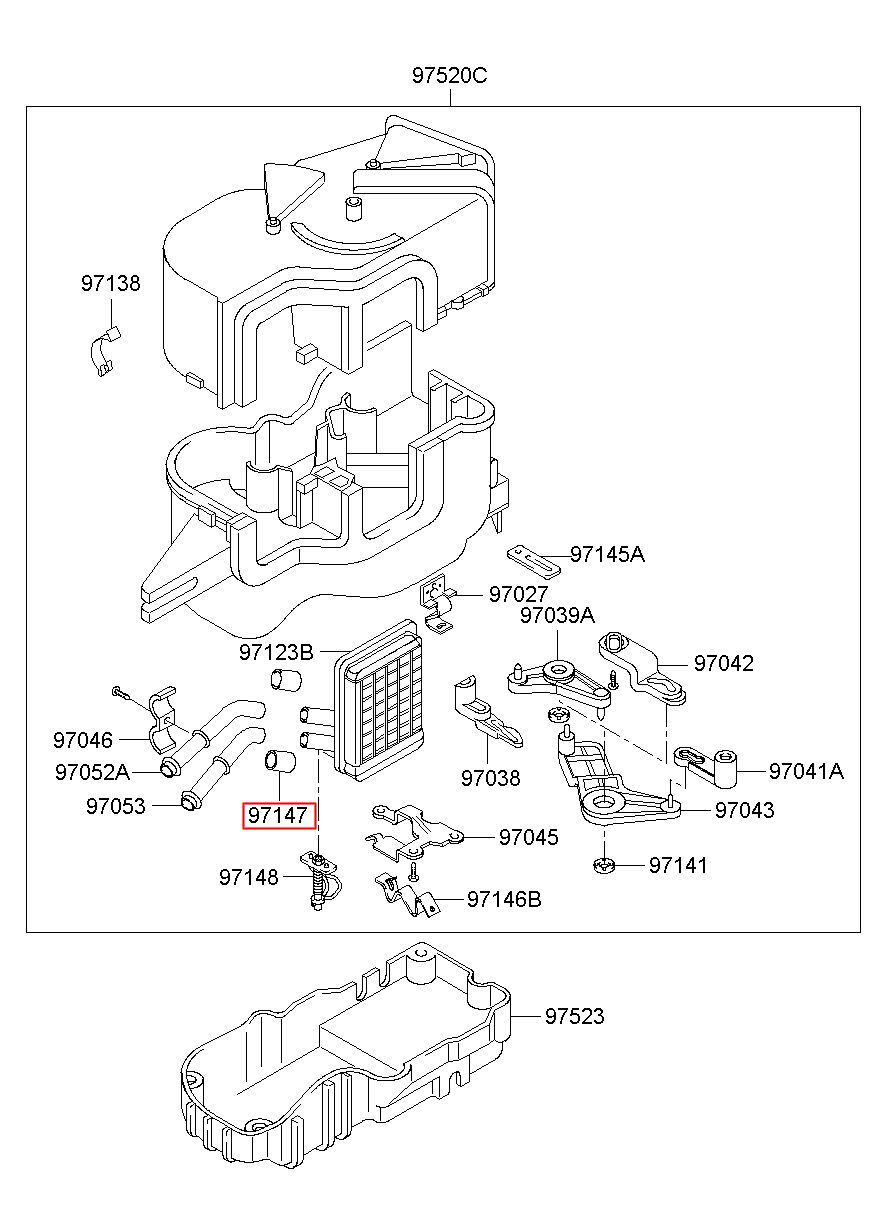 97520C

97138

97145A

97027

97039A

97123B

97042

97046

97052A

97038

97041A

97053

97147

97043

97045

97141

97148

97146B

97523