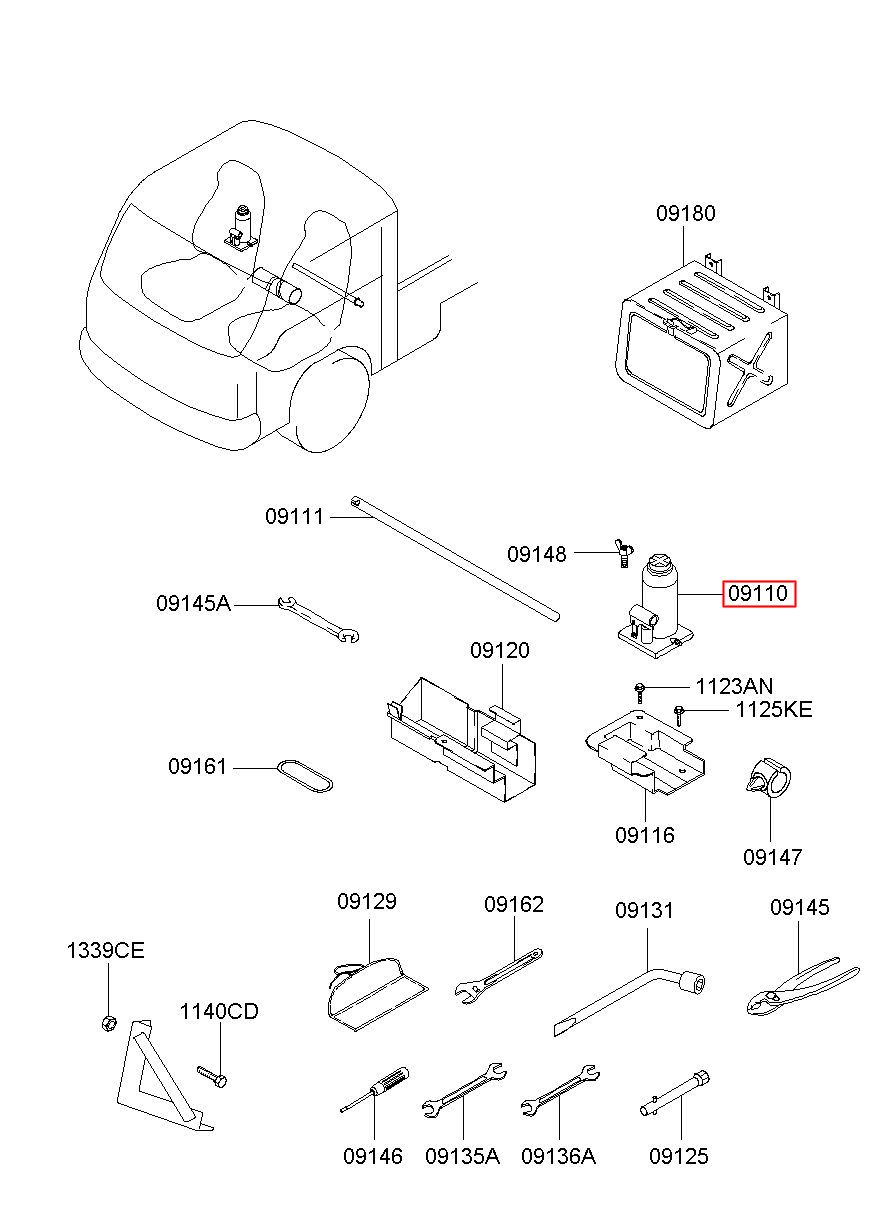 09180

09111

09148

09110

09145A

09120

1123AN

1125KE

09161

09116

09147

09129

09162

09131

09145

1339CE

1140CD

09146

09135A

09136A

09125