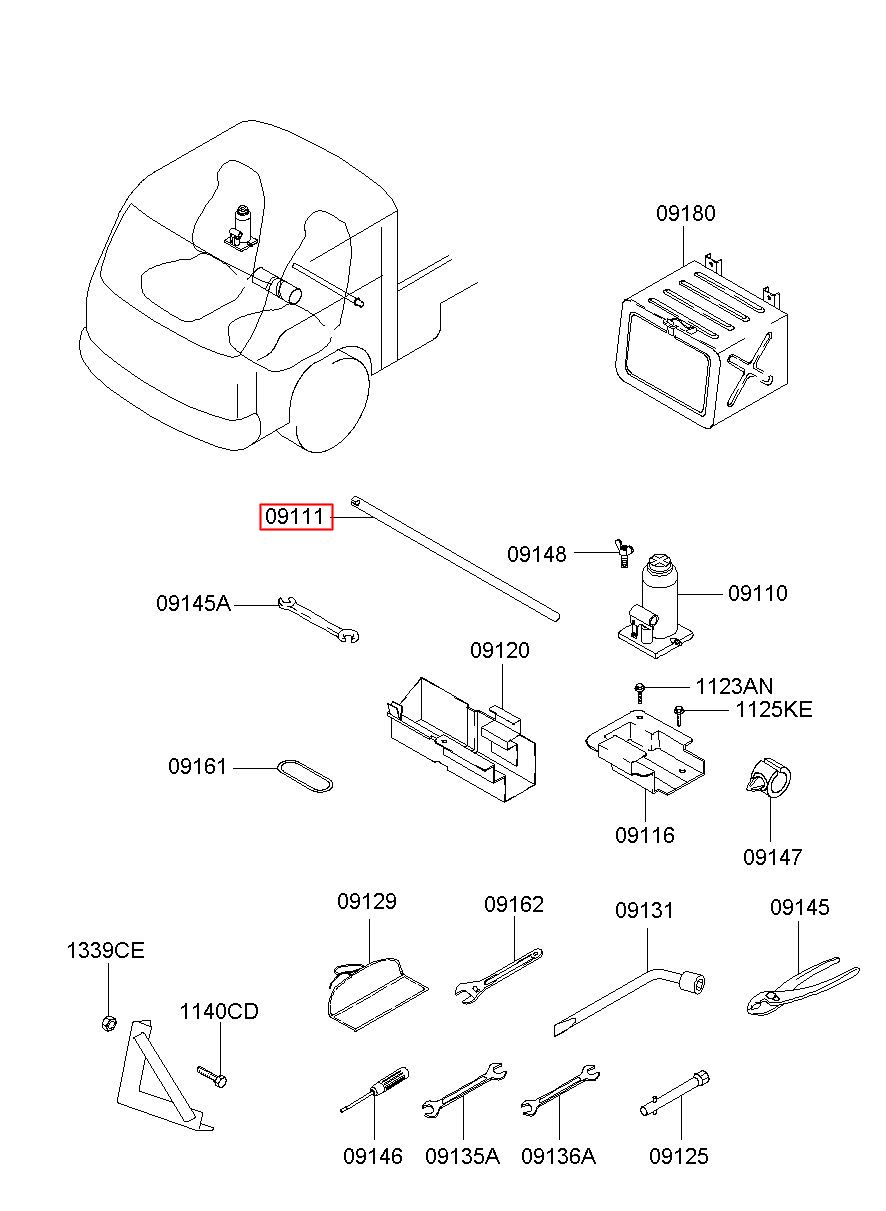 09180

09111

09148

09110

09145A

09120

1123AN

1125KE

09161

09116

09147

09129

09162

09131

09145

1339CE

1140CD

09146

09135A

09136A

09125