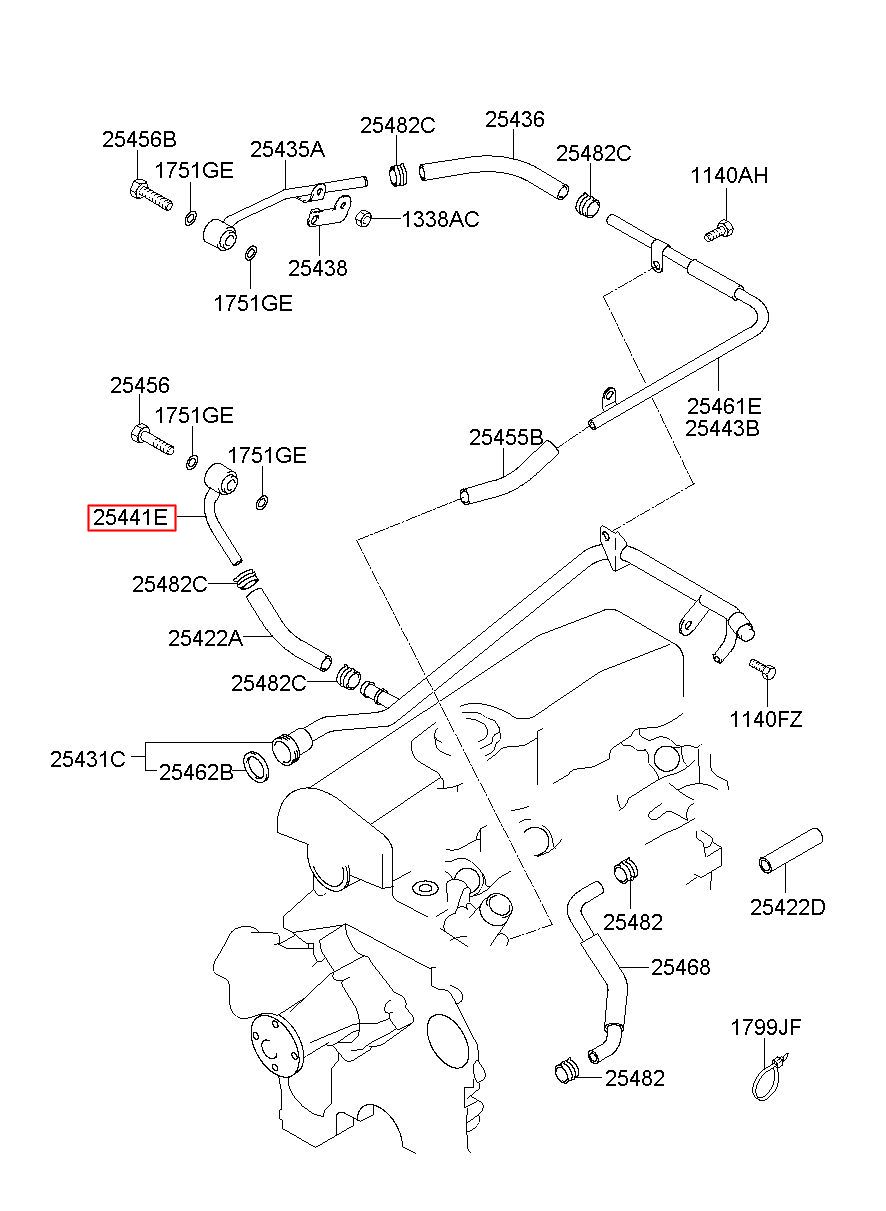 25456B
1751GE
25435A
25482C
25436
25482C
1140AH
1338AC
25438
1751GE
25456
1751GE
1751GE
25441E
25455B
25461E
25443B
25482C
25422A
25482C
1140FZ
25431C
25462B
25482
25422D
25468
1799JF
25482