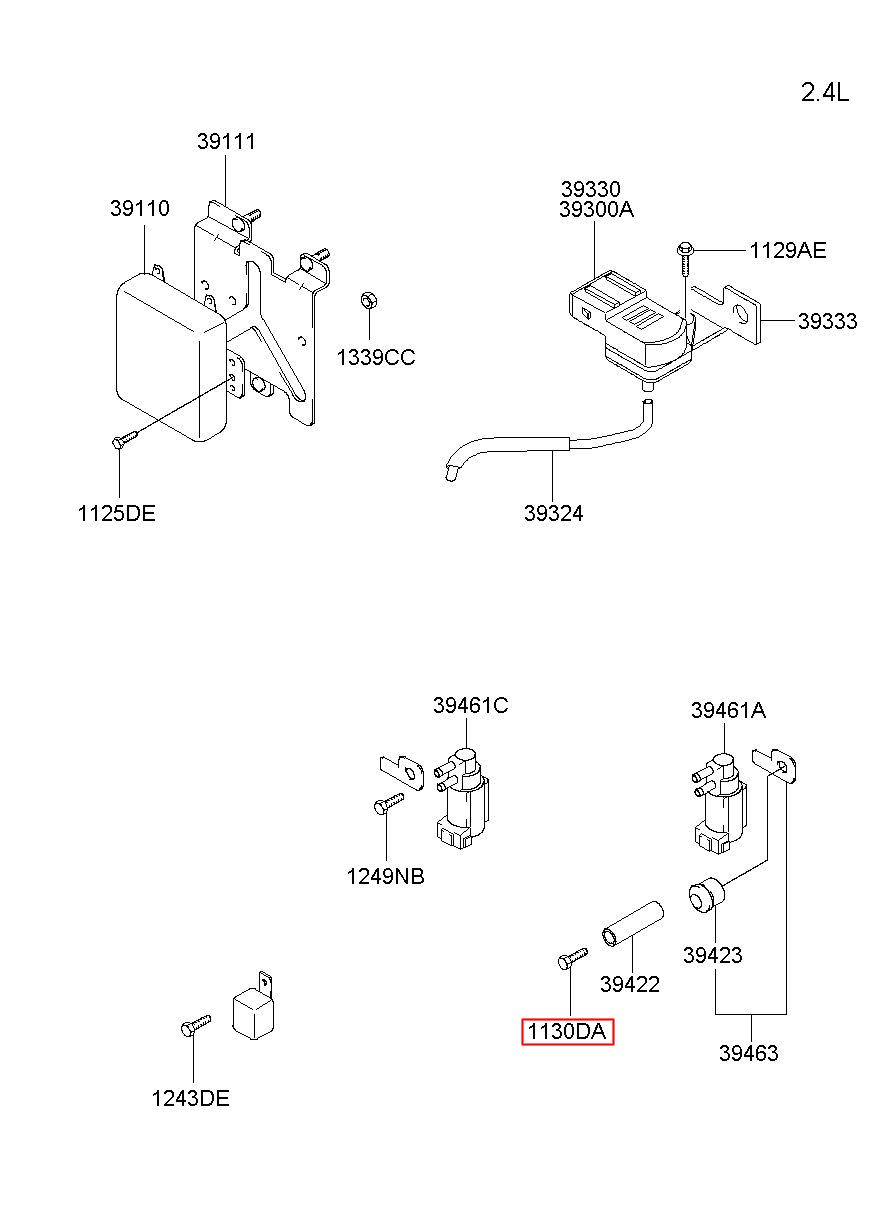 2.4L

39111
39110
1339CC
1125DE

39330
39300A
1129AE
39333
39324

39461C
1249NB

39461A
39423
39422
1130DA
39463

1243DE