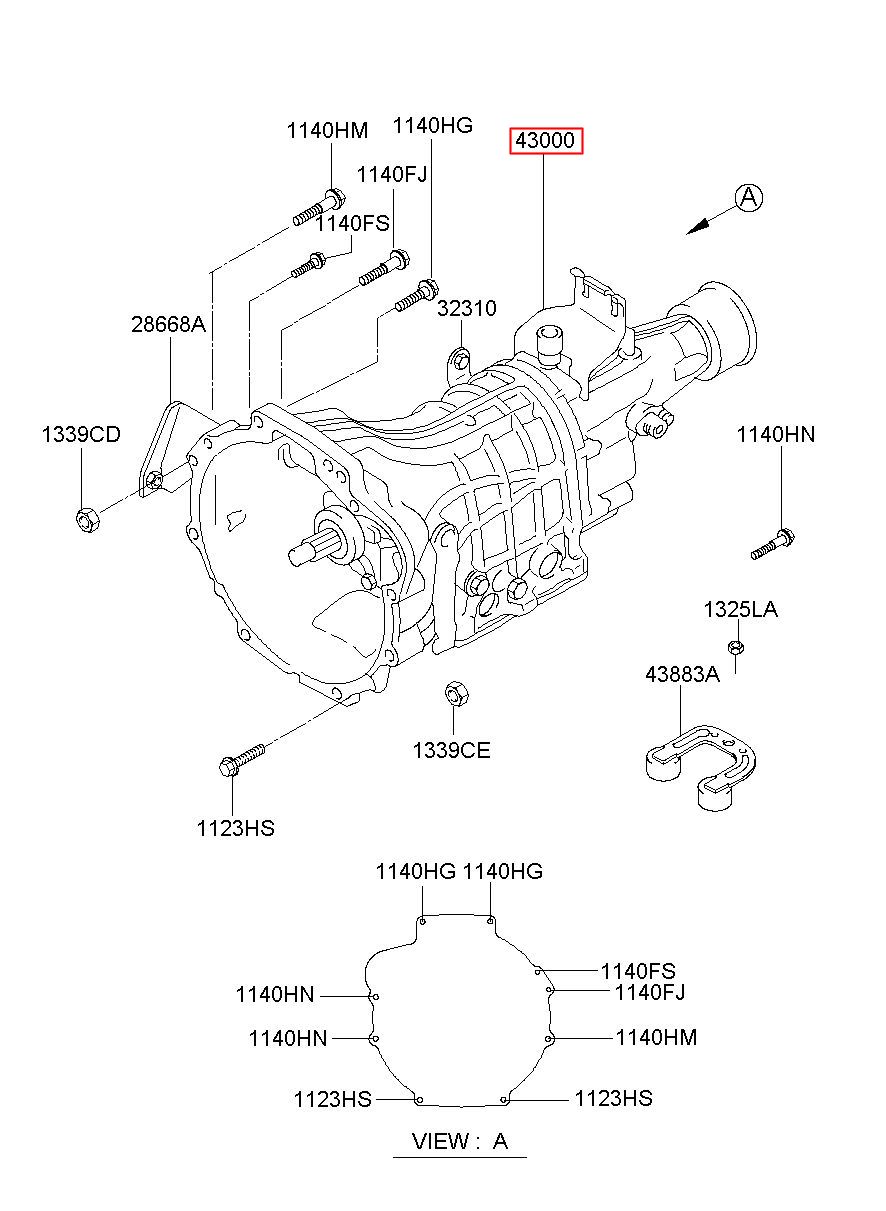 1140HM
1140HG
43000
1140FJ
A
1140FS
28668A
32310
1339CD
1140HN
1325LA
43883A
1339CE
1123HS

1140HG 1140HG
1140FS
1140HN
1140FJ
1140HN
1140HM
1123HS
1123HS
VIEW : A