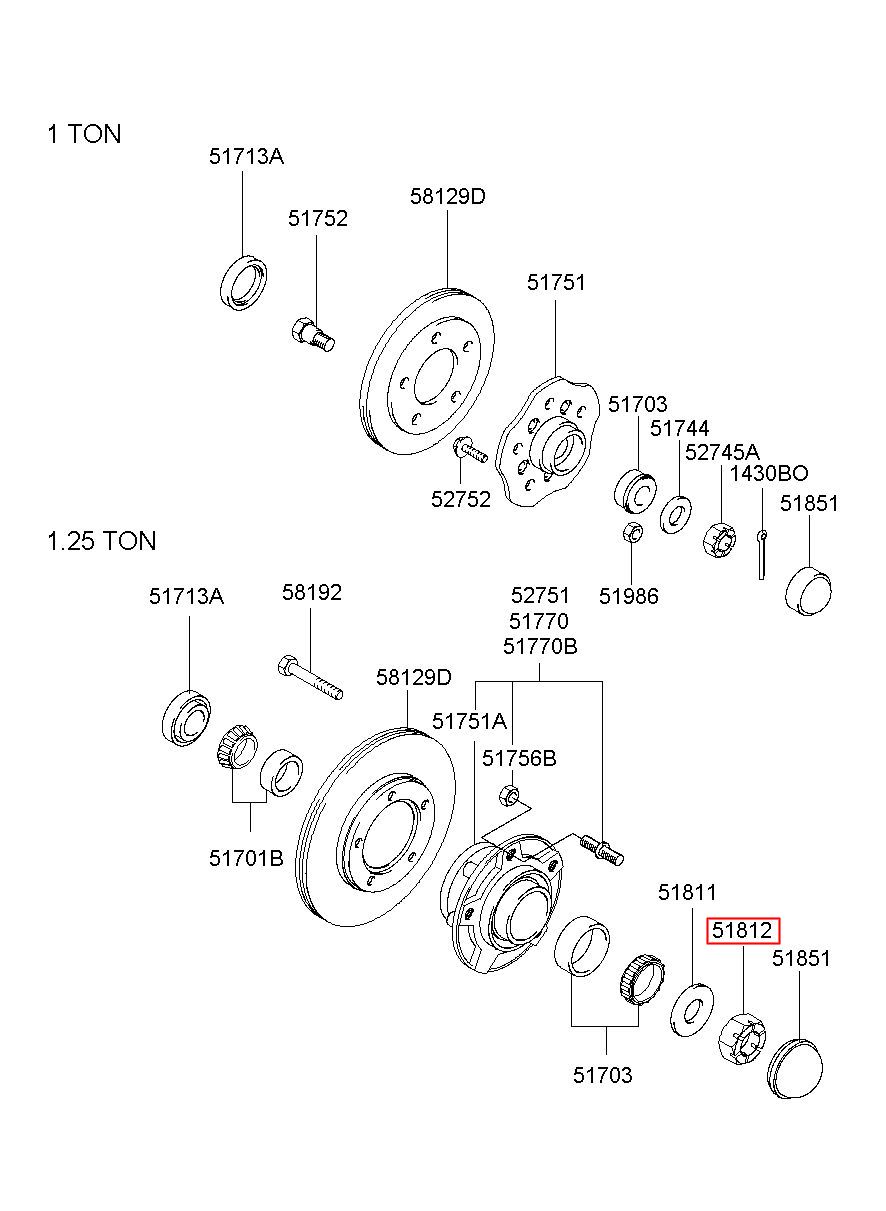 1 TON

51713A

51752

58129D

51751

51703

51744

52745A

1430BO

51851

52752

51986

1.25 TON

51713A

58192

52751
51770
51770B

58129D

51751A

51756B

51701B

51811

51812

51851

51703