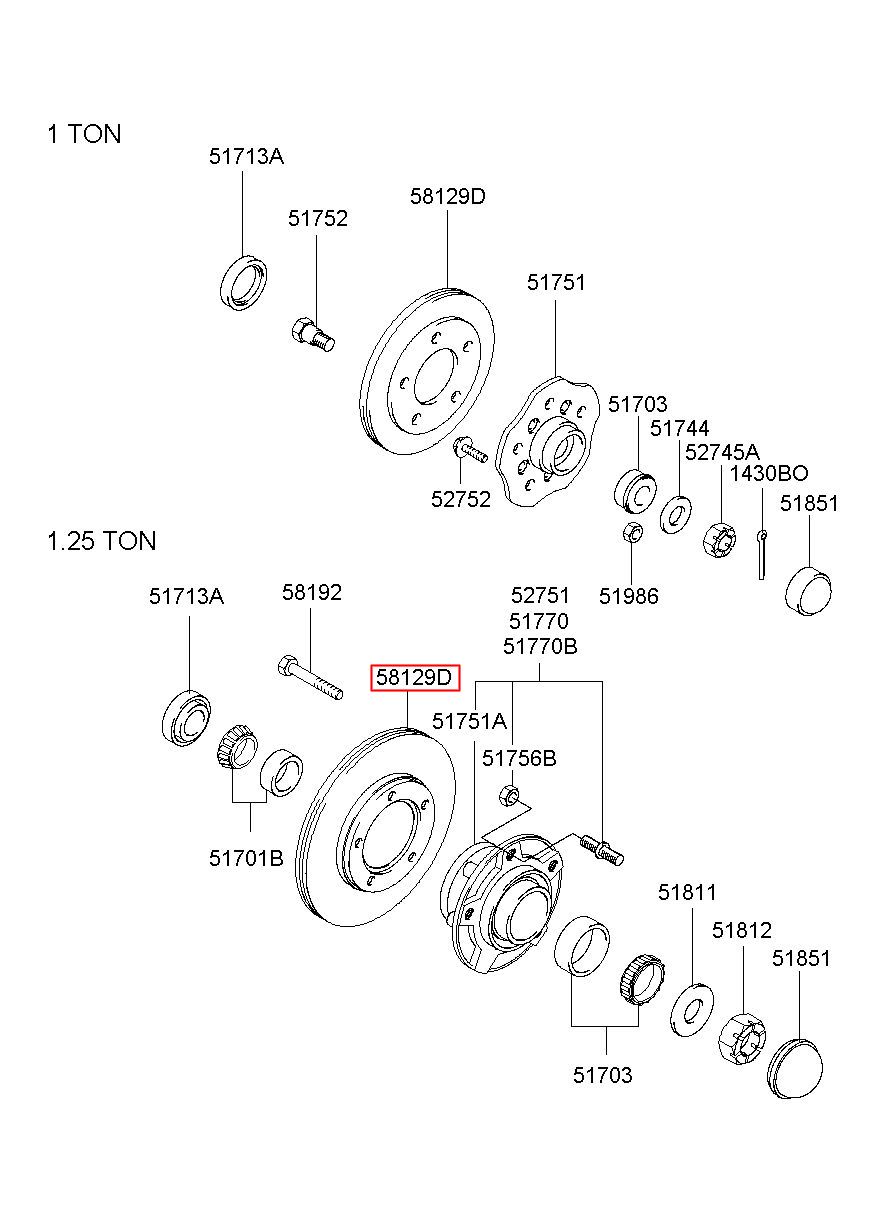 1 TON

51713A
51752
58129D
51751
51703
51744
52745A
1430BO
51851
52752
51986

1.25 TON

51713A
58192
52751
51770
51770B
58129D
51751A
51756B
51701B
51811
51812
51851
51703