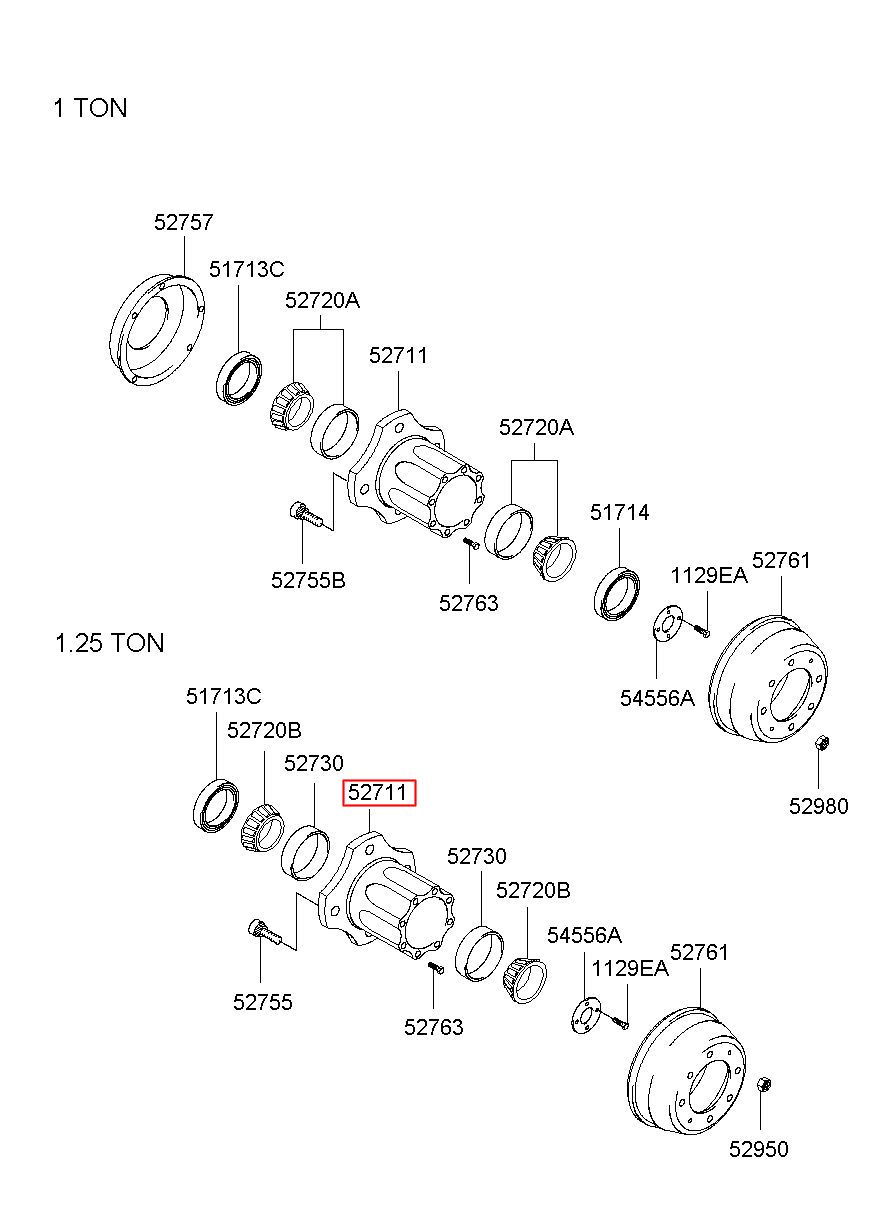 1 TON

52757
51713C
52720A
52711
52720A
51714
52755B
52763
1129EA
52761
54556A
52980

1.25 TON

51713C
52720B
52730
52711
52730
52720B
54556A
1129EA
52761
52755
52763
52950