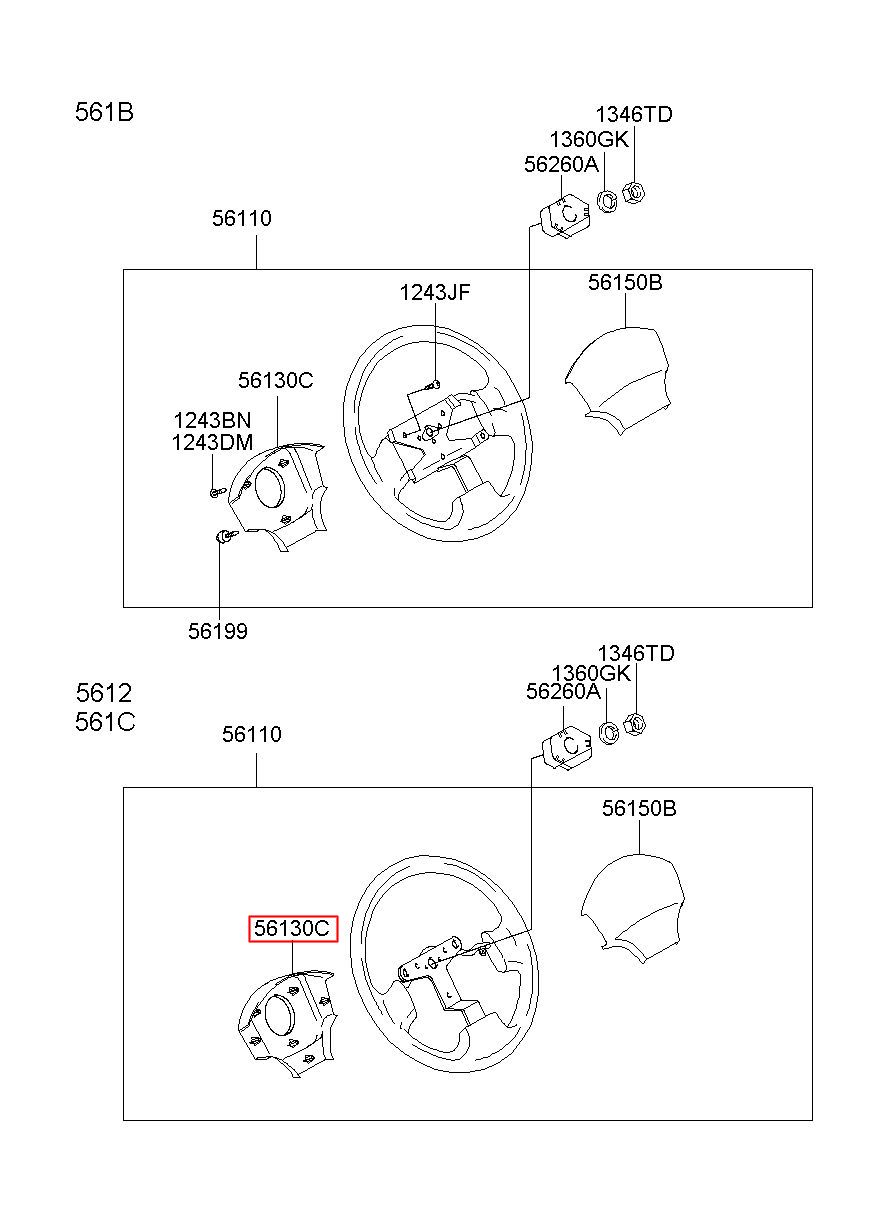 561B

1346TD
1360GK
56260A

56110

1243JF

56150B

56130C

1243BN
1243DM

56199

5612
561C

1346TD
1360GK
56260A

56110

56150B

56130C