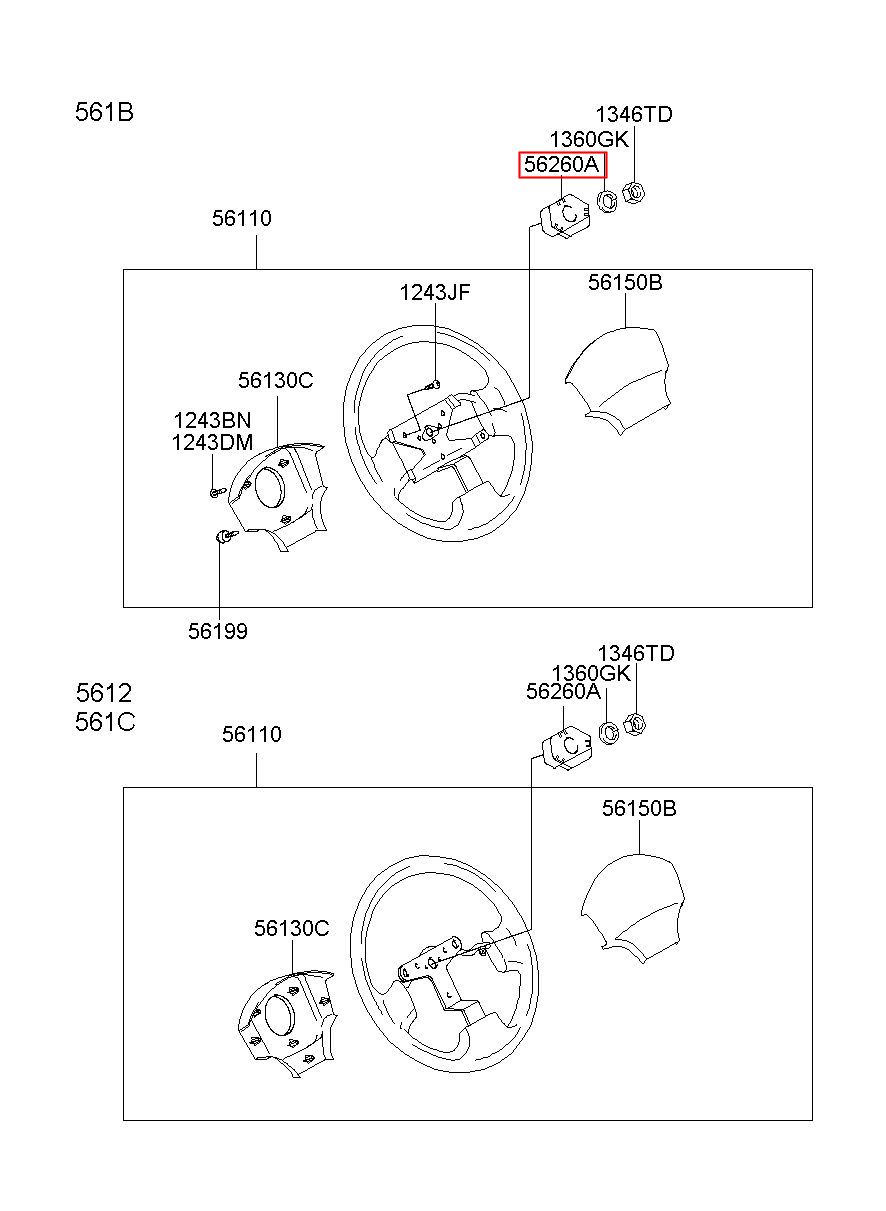 561B

1346TD
1360GK
56260A

56110

1243JF

56150B

56130C

1243BN
1243DM

56199

5612
561C

1346TD
1360GK
56260A

56110

56150B

56130C