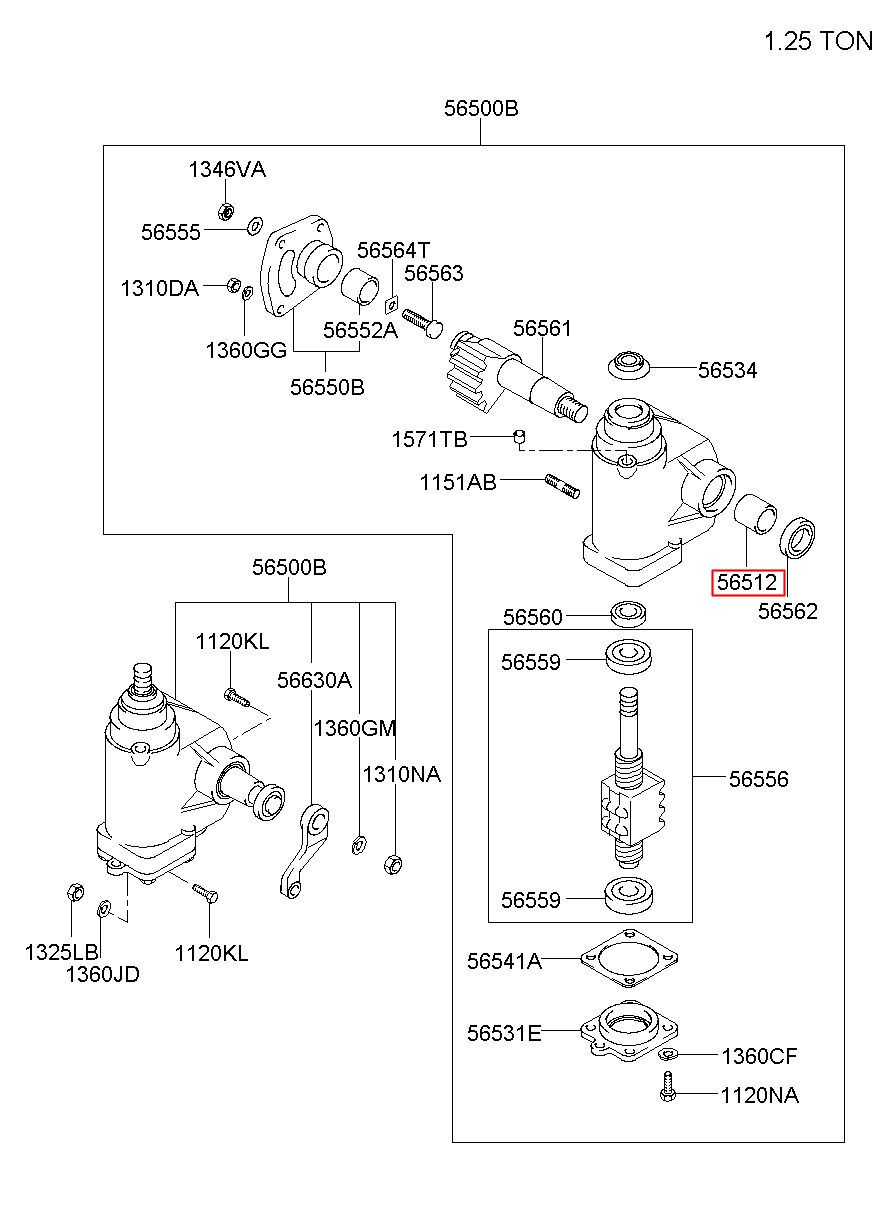 1.25 TON

56500B

1346VA
56555
1310DA
1360GG
56564T
56563
56552A
56550B
56561
56534
1571TB
1151AB
56512
56562

56500B
1120KL
56630A
1360GM
1310NA
1325LB
1360JD
1120KL

56560
56559
56556
56559
56541A
56531E
1360CF
1120NA