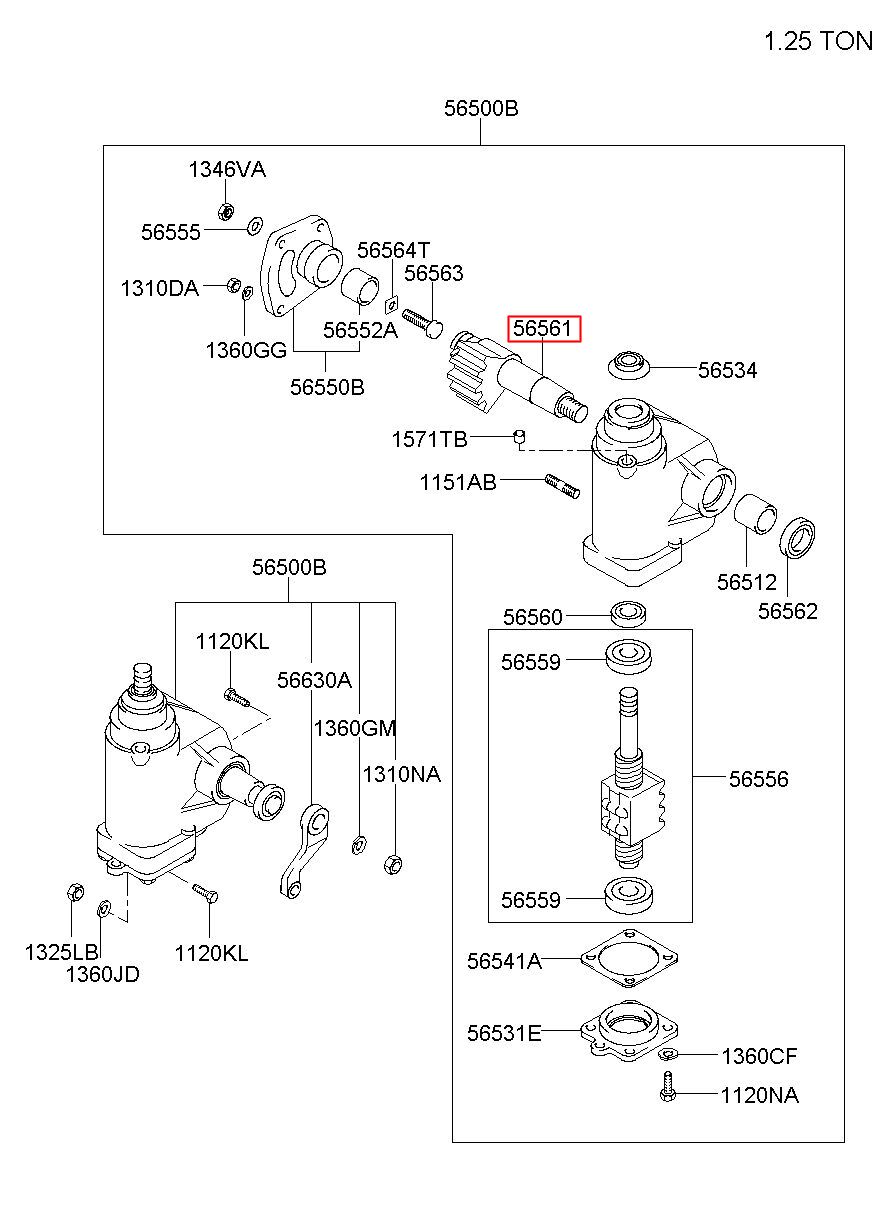 1.25 TON

56500B

1346VA
56555
1310DA
1360GG
56564T
56563
56552A
56550B
56561
56534
1571TB
1151AB
56512
56562

56500B
1120KL
56630A
1360GM
1310NA
1325LB
1360JD
1120KL

56560
56559
56556
56559
56541A
56531E
1360CF
1120NA