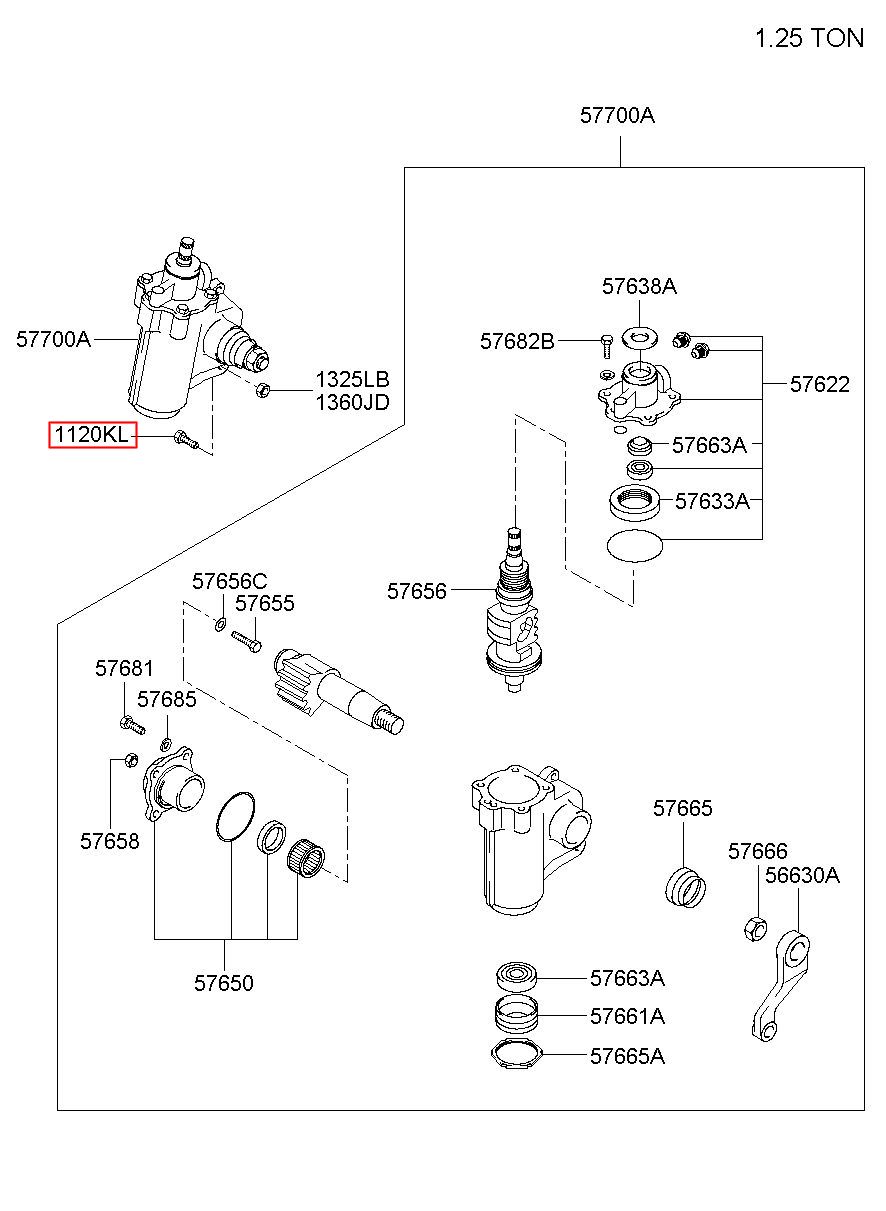 1.25 TON

57700A

57700A

1325LB
1360JD

1120KL

57638A

57682B

57622

57663A

57633A

57656

57656C
57655

57681
57685

57658

57650

57665

57666
56630A

57663A
57661A
57665A