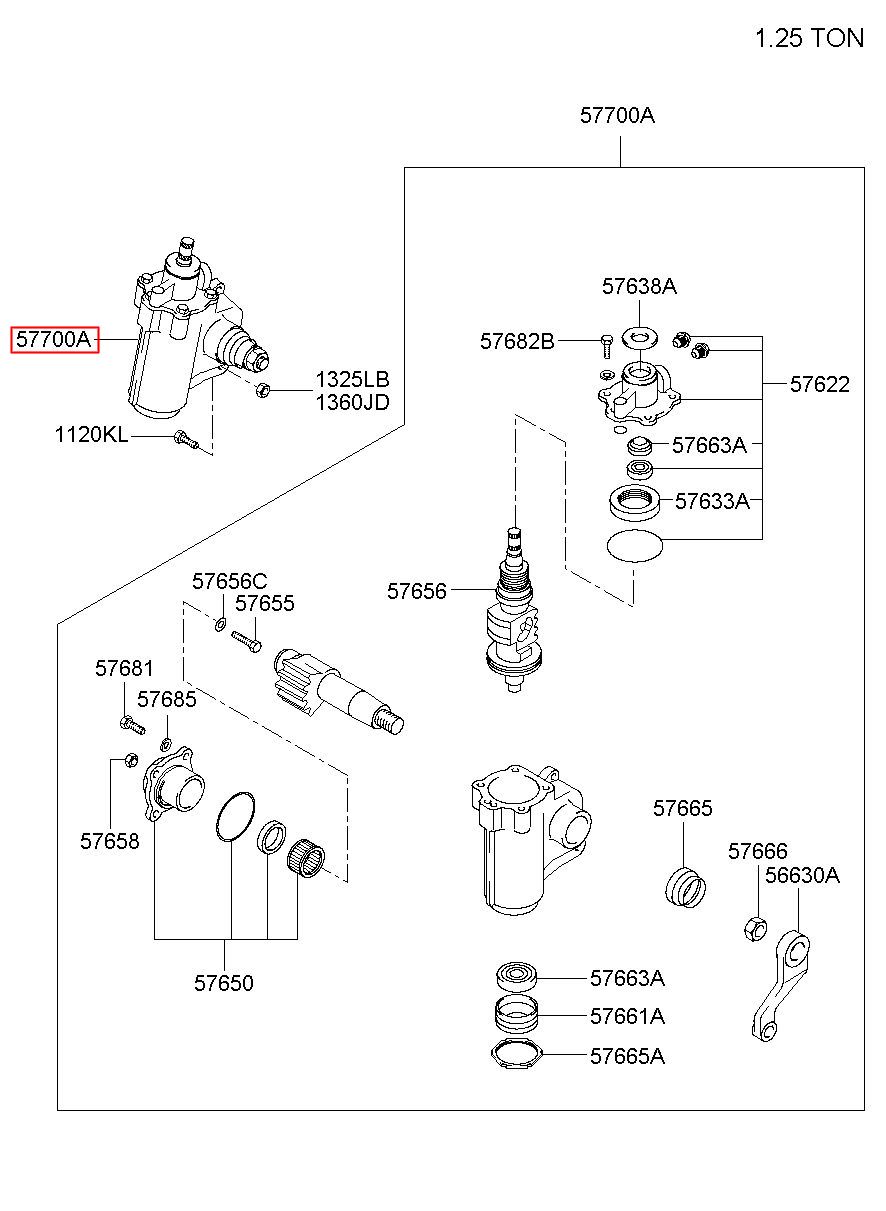 1.25 TON

57700A

57700A

1325LB
1360JD

1120KL

57638A

57682B

57622

57663A

57633A

57656

57656C

57655

57681

57685

57658

57650

57665

57666

56630A

57663A

57661A

57665A